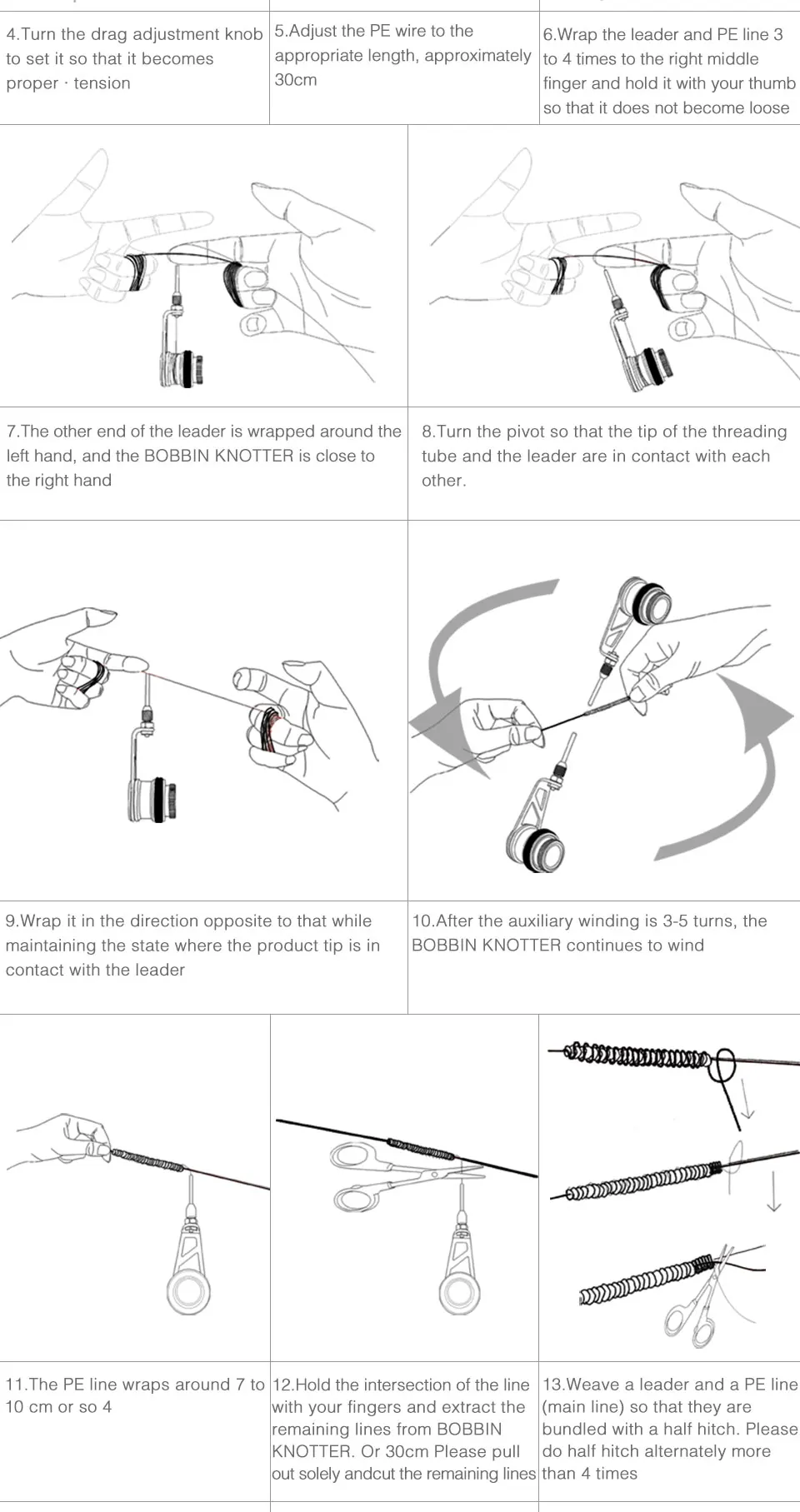 4.Turn the drag adjustment knob to set it so that it becomes proper · tension

5.Adjust the PE wire to the appropriate length, approximately 30cm

6.Wrap the leader and PE line 3 to 4 times to the right middle finger and hold it with your thumb so that it does not become loose

7.The other end of the leader is wrapped around the left hand, and the BOBBIN KNOTTER is close to the right hand

8.Turn the pivot so that the tip of the threading tube and the leader are in contact with each other.

9.Wrap it in the direction opposite to that while maintaining the state where the product tip is in contact with the leader

10.After the auxiliary winding is 3-5 turns, the BOBBIN KNOTTER continues to wind

11.The PE line wraps around 7 to 10 cm or so 4

12.Hold the intersection of the line with your fingers and extract the remaining lines from BOBBIN KNOTTER. Or 30cm Please pull out solely andcut the remaining lines

13.Weave a leader and a PE line (main line) so that they are bundled with a half hitch. Please do half hitch alternately more than 4 times