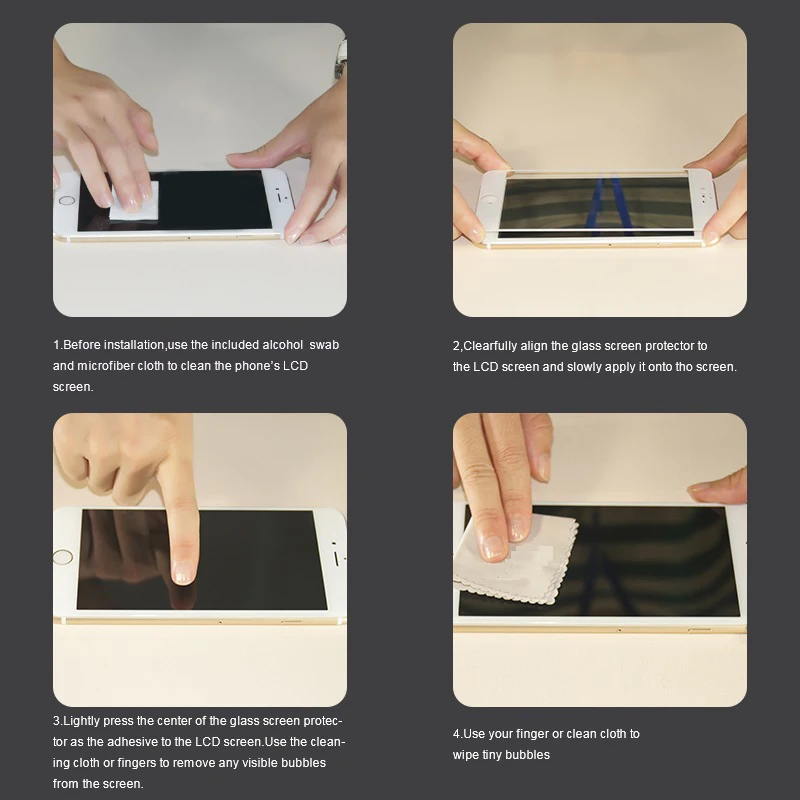 1.Before installation,use the included alcohol swab and microfiber cloth to clean the phone's LCD screen.

2,Clearfully align the glass screen protector to the LCD screen and slowly apply it onto tho screen.

3.Lightly press the center of the glass screen protector as the adhesive to the LCD screen.Use the cleaning cloth or fingers to remove any visible bubbles from the screen.

4.Use your finger or clean cloth to wipe tiny bubbles