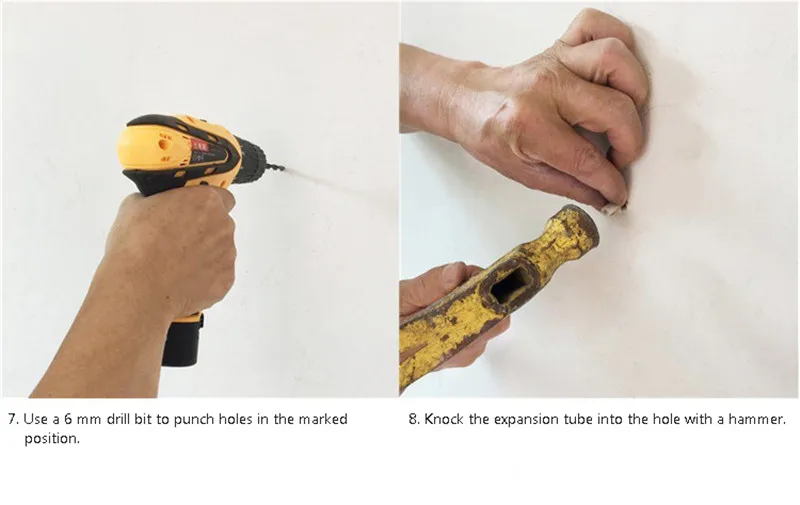 7. Use a 6 mm drill bit to punch holes in the marked position.

8. Knock the expansion tube into the hole with a hammer.