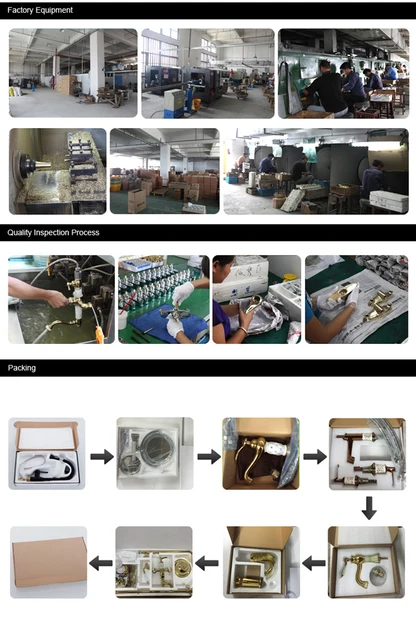 Factory Equipment

Quality Inspection Process

Packing