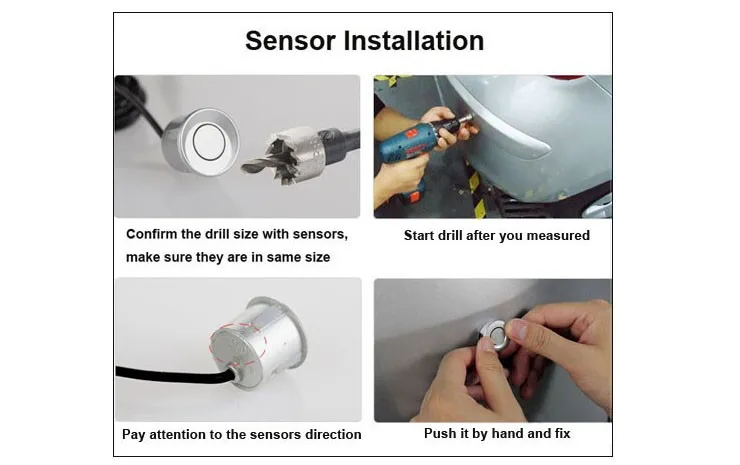 Sensor Installation

Confirm the drill size with sensors, make sure they are in same size

Start drill after you measured

Pay attention to the sensors direction

Push it by hand and fix