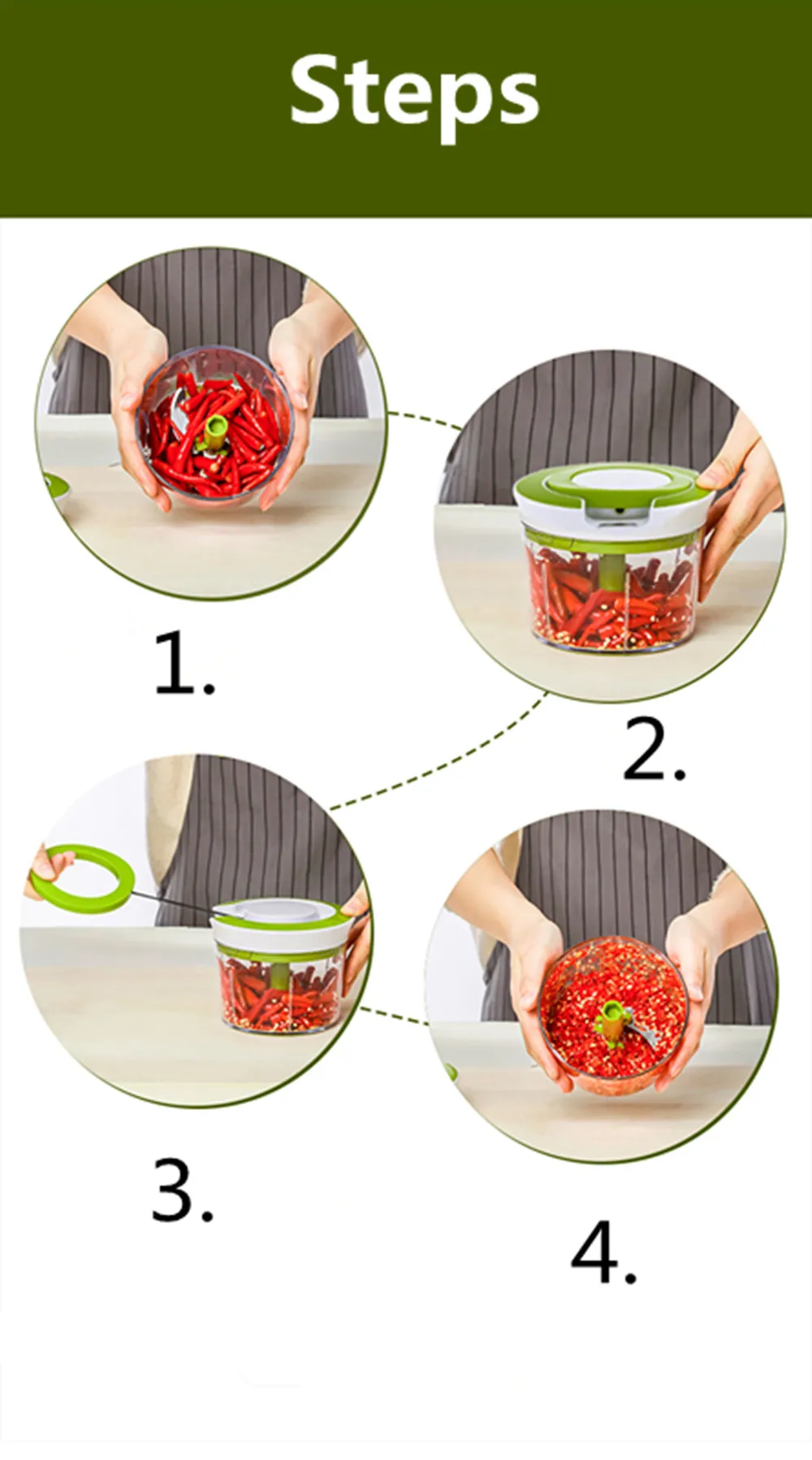 Steps

1.

2.

3.

4.