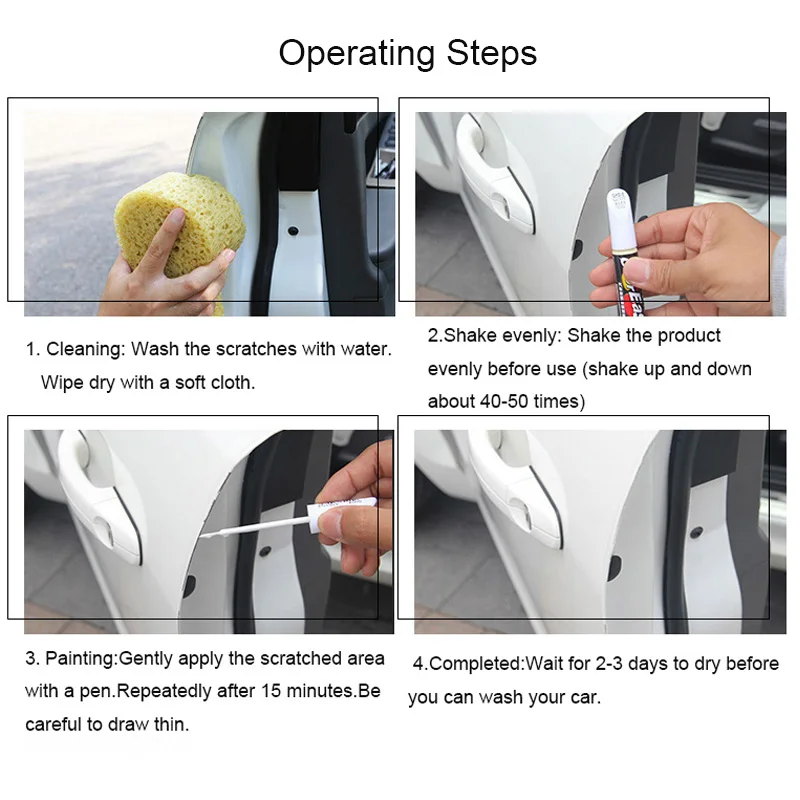 Operating Steps

1. Cleaning: Wash the scratches with water. Wipe dry with a soft cloth.

2.Shake evenly: Shake the product evenly before use (shake up and down about 40-50 times)

3. Painting:Gently apply the scratched area with a pen.Repeatedly after 15 minutes.Be careful to draw thin.

4.Completed:Wait for 2-3 days to dry before you can wash your car.