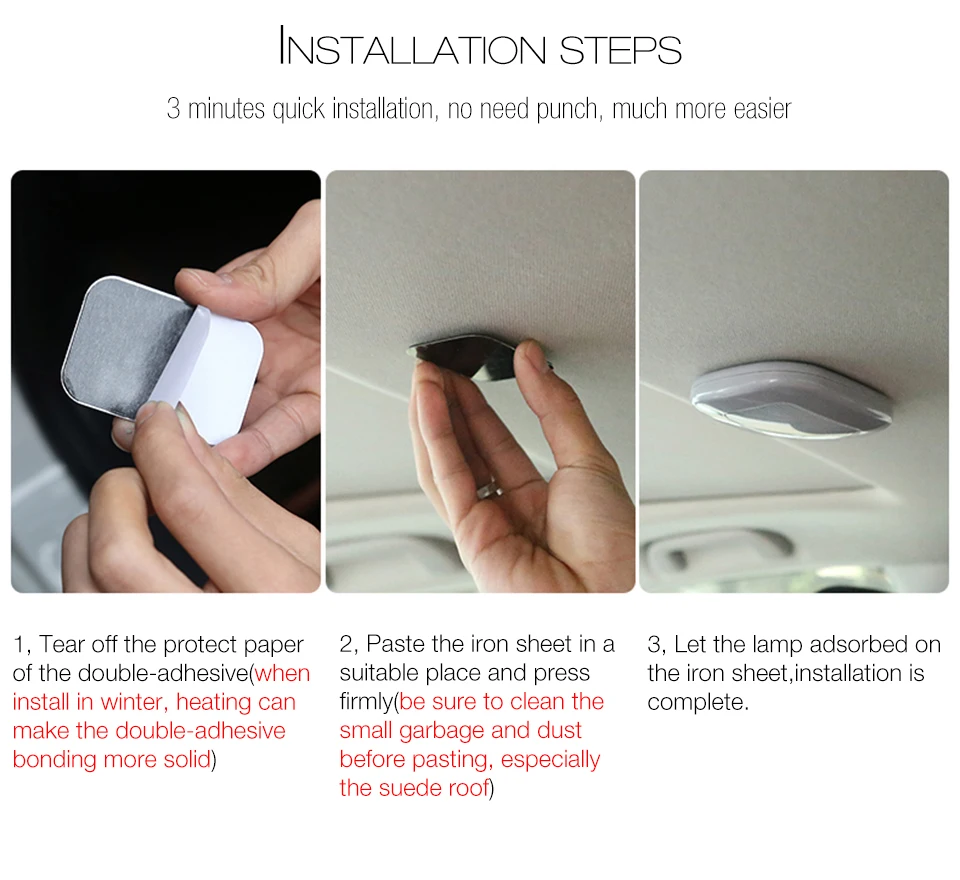 INSTALLATION STEPS

3 minutes quick installation, no need punch, much more easier

1, Tear off the protect paper of the double-adhesive(when install in winter, heating can make the double-adhesive bonding more solid)

2, Paste the iron sheet in a suitable place and press firmly(be sure to clean the small garbage and dust before pasting, especially the suede roof)

3, Let the lamp adsorbed on the iron sheet,installation is complete.