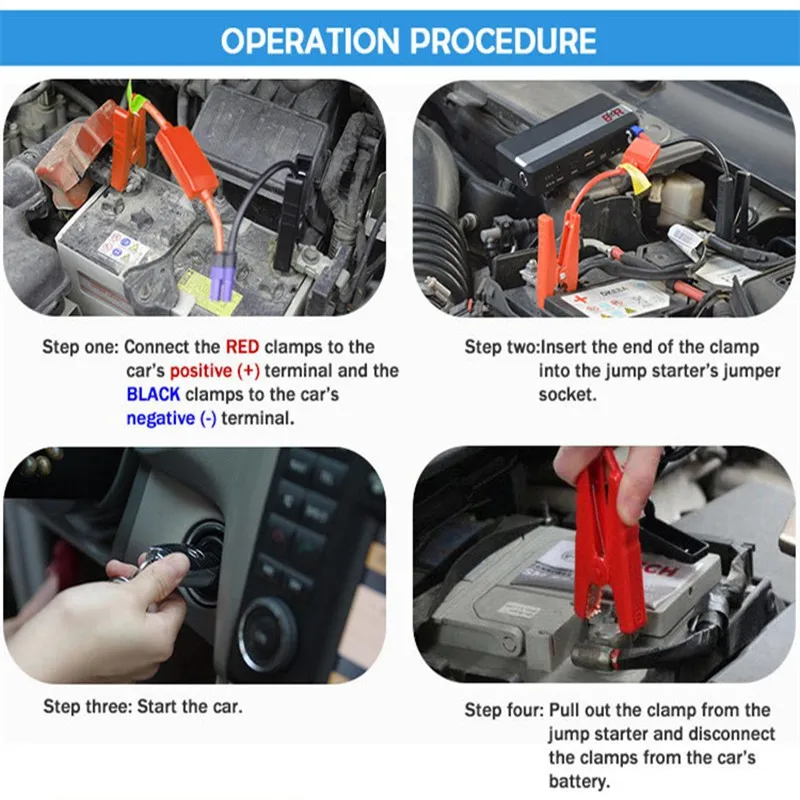 OPERATION PROCEDURE

Step one: Connect the RED clamps to the car's positive (+) terminal and the BLACK clamps to the car's negative (-) terminal.

Step two:Insert the end of the clamp into the jump starter's jumper socket.

Step three: Start the car.

Step four: Pull out the clamp from the jump starter and disconnect the clamps from the car's battery.