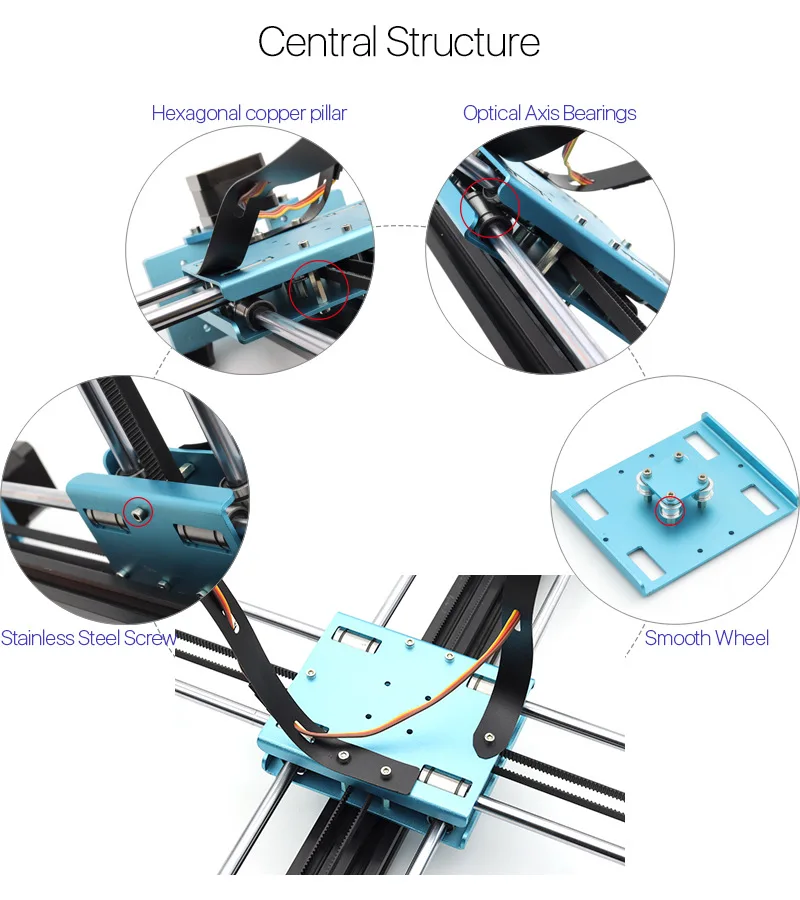 Central Structure

Hexagonal copper pillar

Optical Axis Bearings

Stainless Steel Screw

Smooth Wheel