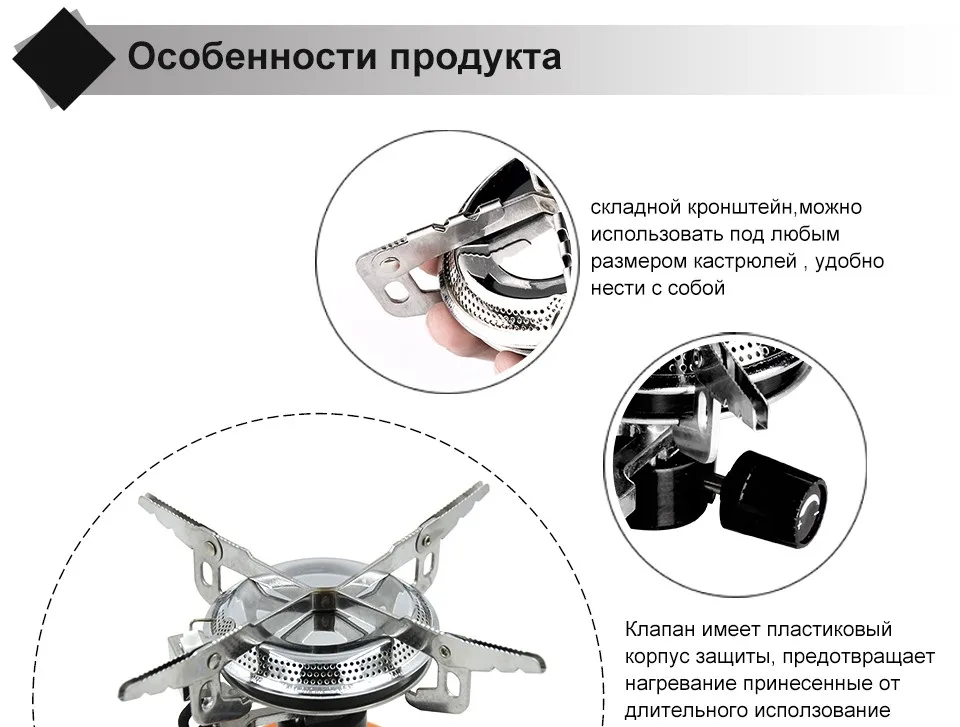 Особенности продукта

складной кронштейн,можно использовать под любым размером кастрюлей , удобно нести с собой

Клапан имеет пластиковый корпус защиты, предотвращает нагревание принесенные от длительного исползование