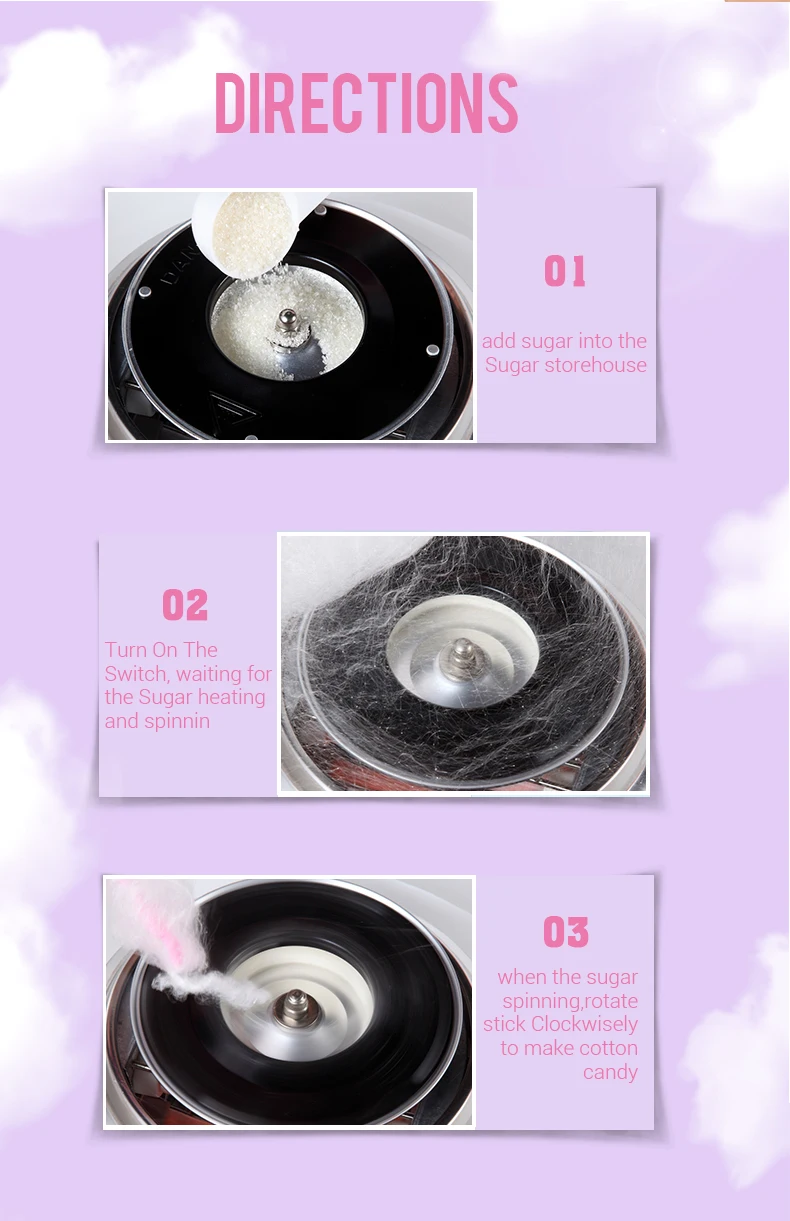 DIRECTIONS

01

add sugar into the Sugar storehouse

02

Turn On The Switch, waiting for the Sugar heating and spinnin

03

when the sugar spinning,rotate stick Clockwisely to make cotton candy