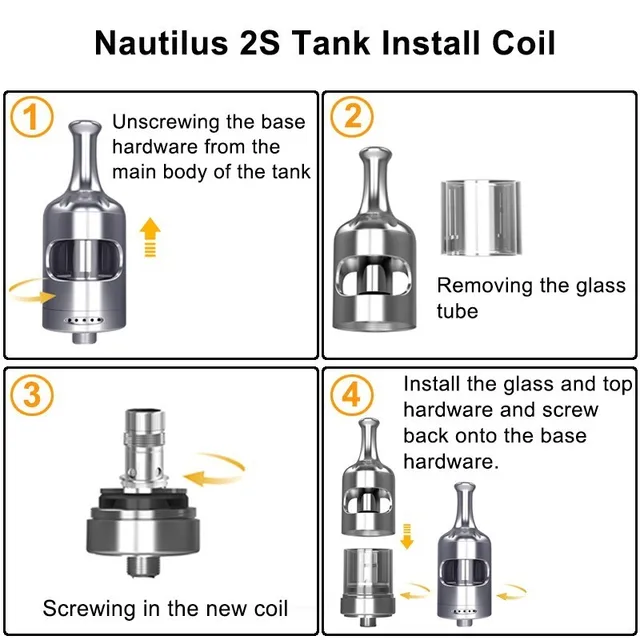 Nautilus 2S Tank Install Coil

1
Unscrewing the base hardware from the main body of the tank

2
Removing the glass tube

3
Screwing in the new coil

4
Install the glass and top hardware and screw back onto the base hardware.