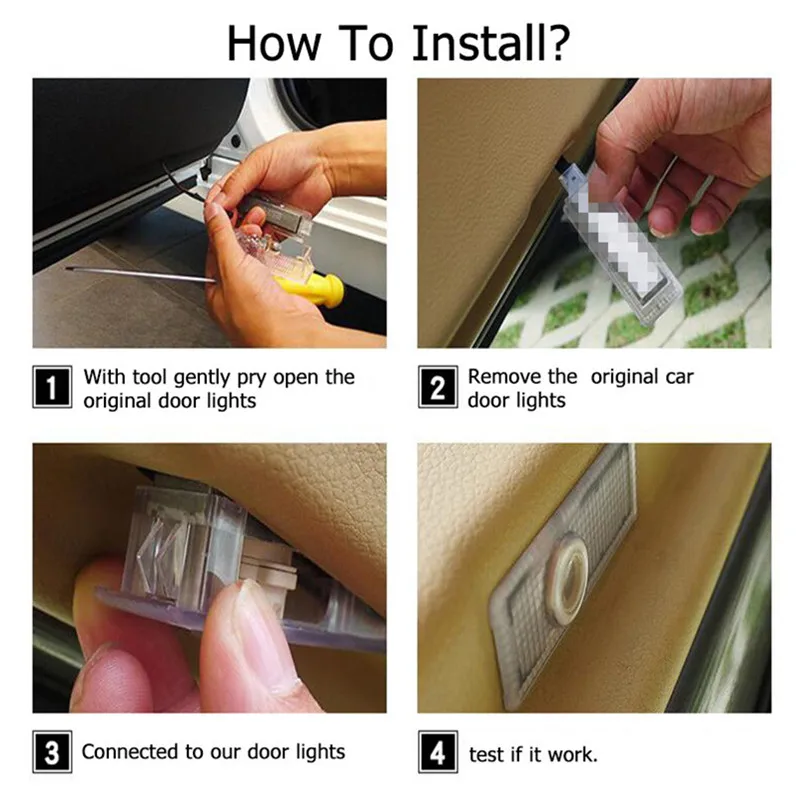 How To Install?

1 With tool gently pry open the original door lights

2 Remove the  original car door lights

3 Connected to our door lights

4 test if it work.