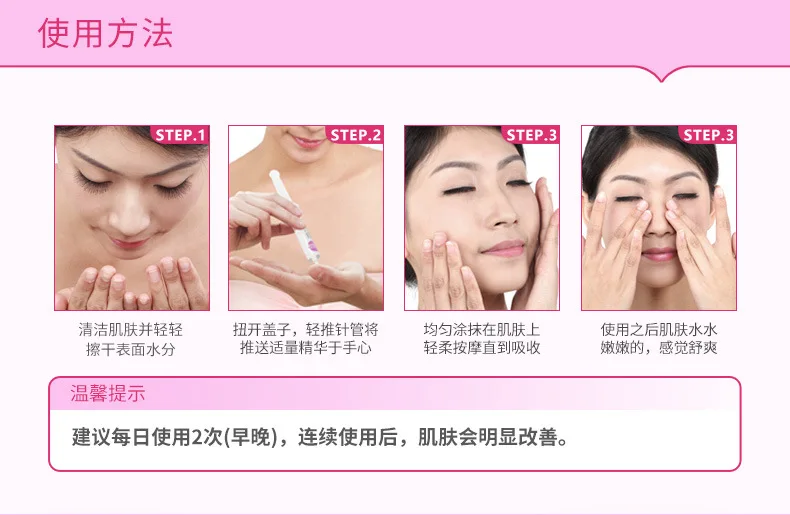 使用方法

STEP.1
清洁肌肤并轻轻擦干表面水分

STEP.2
扭开盖子，轻推针管将推送适量精华于手心

STEP.3
均匀涂抹在肌肤上轻柔按摩直到吸收

STEP.3
使用之后肌肤水水嫩嫩的，感觉舒爽

温馨提示

建议每日使用2次(早晚)，连续使用后，肌肤会明显改善。