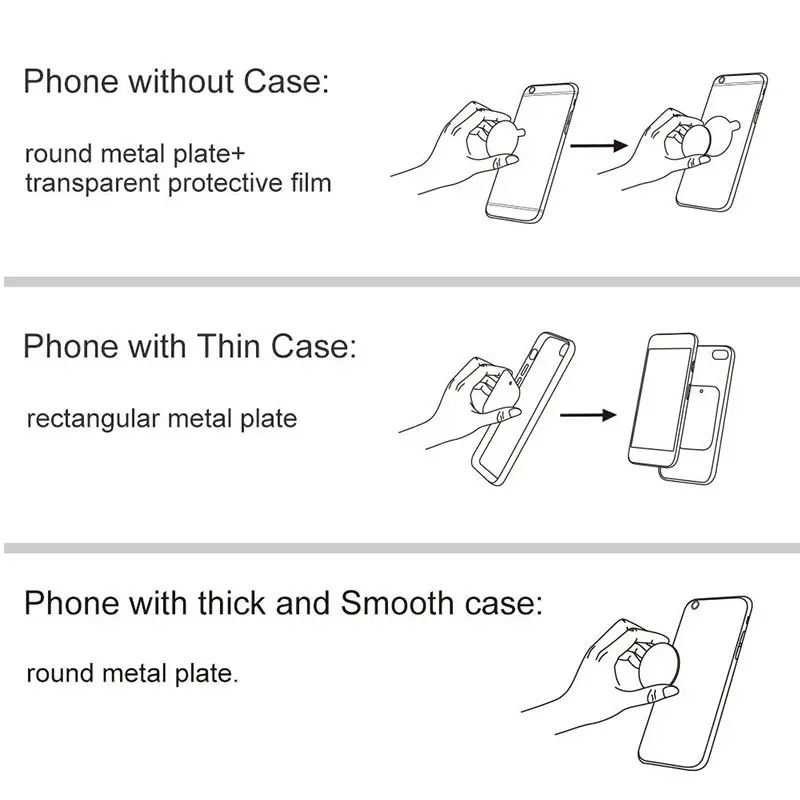 Phone without Case:

round metal plate+
transparent protective film

Phone with Thin Case:

rectangular metal plate

Phone with thick and Smooth case:

round metal plate.