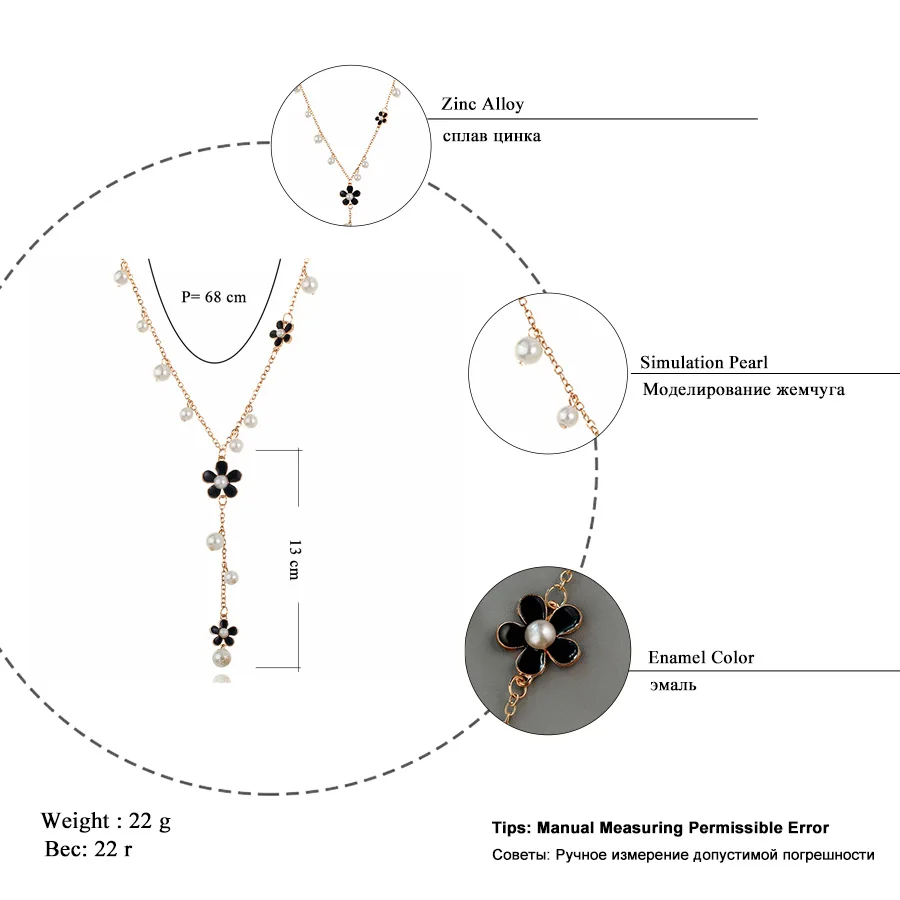 Zinc Alloy
сплав цинка

P= 68 cm

Simulation Pearl
Моделирование жемчуга

13 cm

Enamel Color
эмаль

Weight : 22 g
Вес: 22 г

Tips: Manual Measuring Permissible Error
Советы: Ручное измерение допустимой погрешности