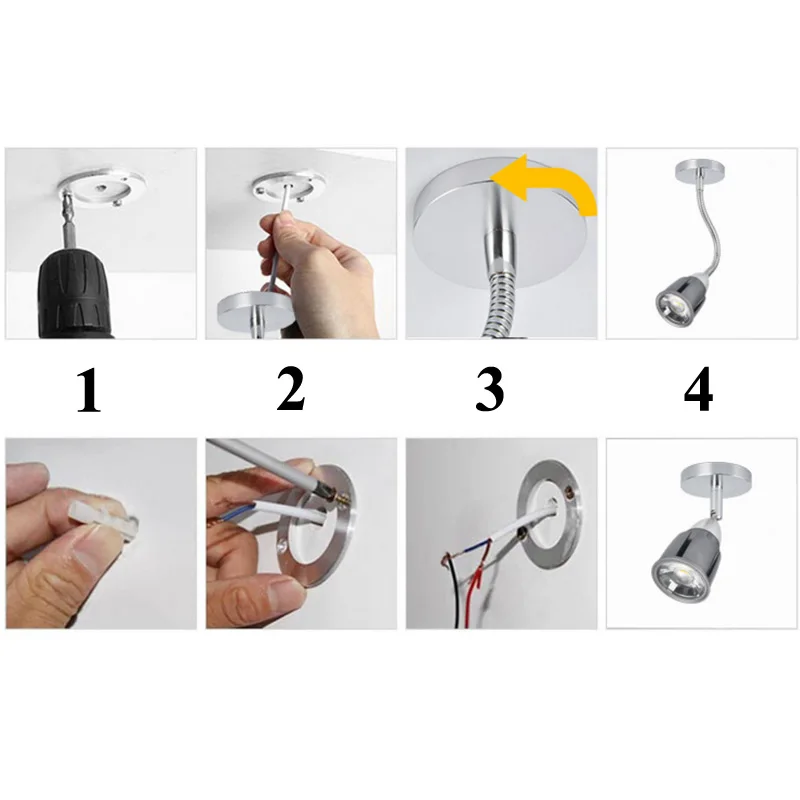 1

2

3

4