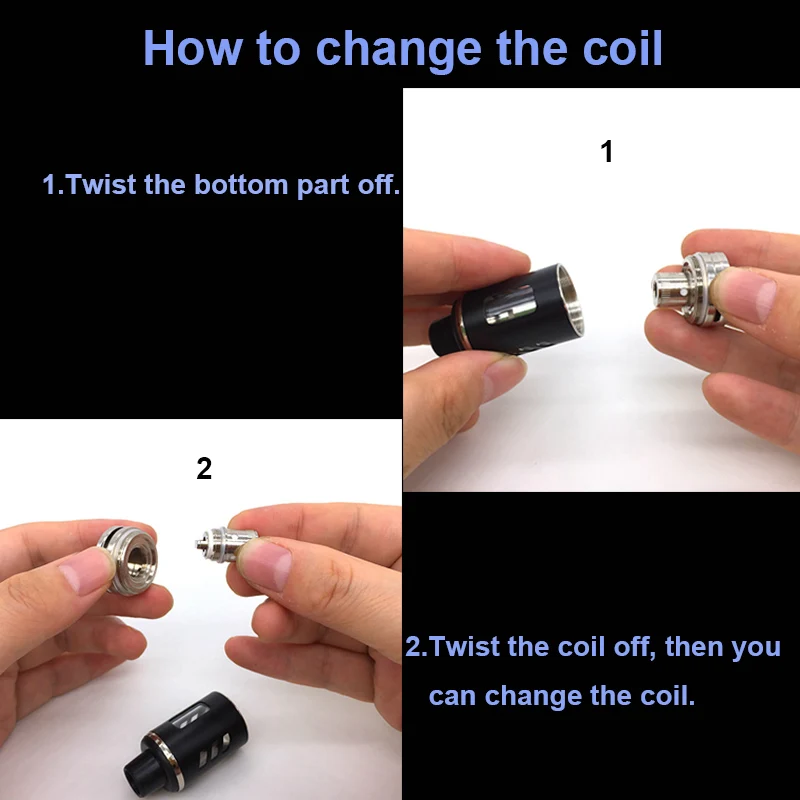 How to change the coil

1.Twist the bottom part off.

1

2

2.Twist the coil off, then you can change the coil.