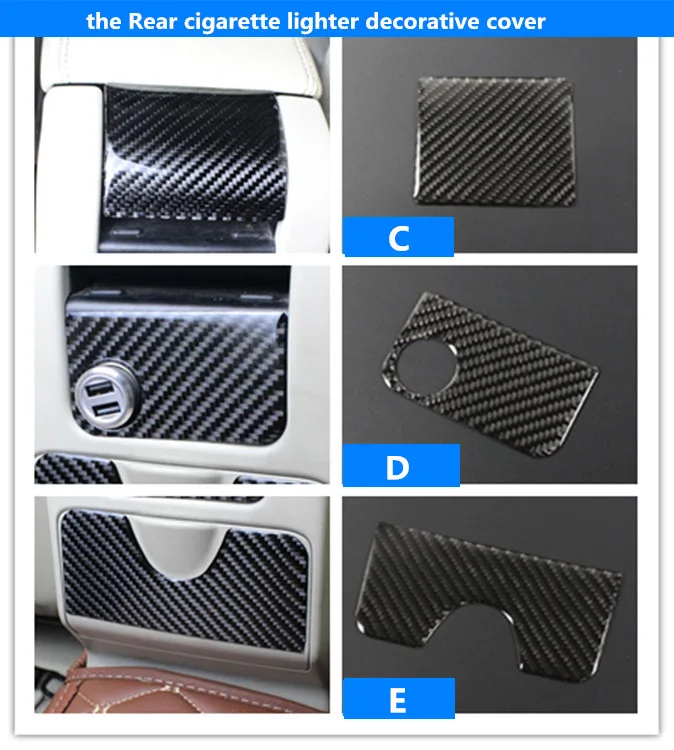 the Rear cigarette lighter decorative cover

C

D

E