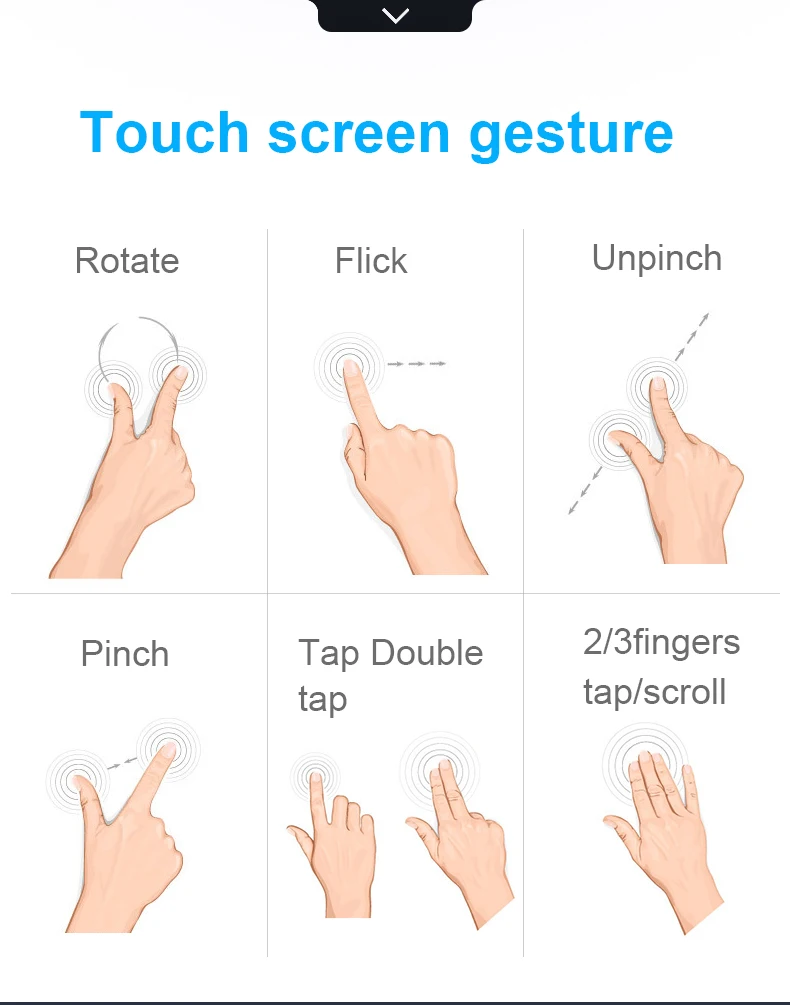 Touch screen gesture

Rotate

Flick

Unpinch

Pinch

Tap Double tap

2/3fingers tap/scroll