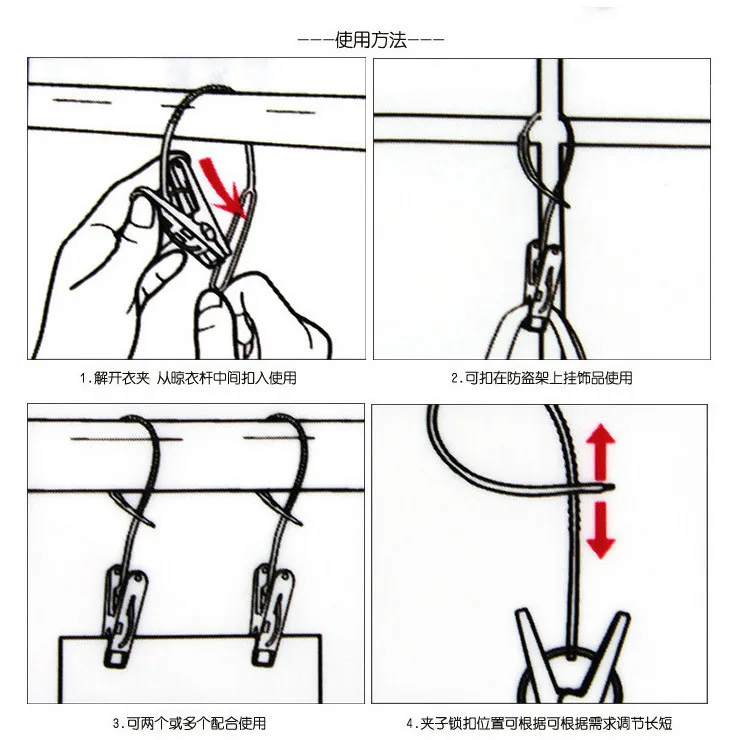 ---使用方法---

1.解开衣夹 从晾衣杆中间扣入使用

2.可扣在防盗架上挂饰品使用

3.可两个或多个配合使用

4.夹子锁扣位置可根据可根据需求调节长短