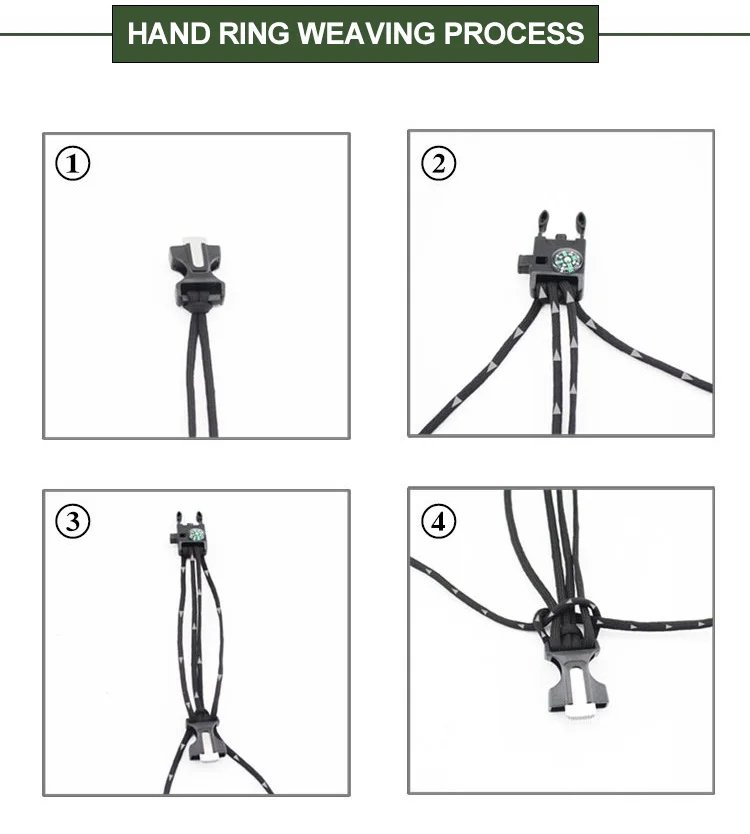 HAND RING WEAVING PROCESS

①

②

③

④