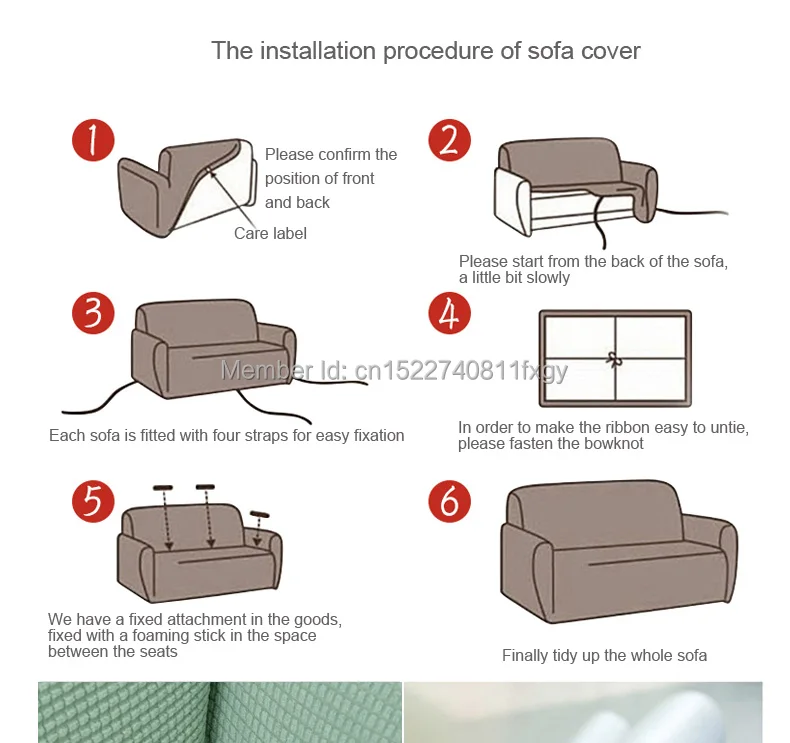 The installation procedure of sofa cover

1

Please confirm the position of front and back

Care label

2

Please start from the back of the sofa, a little bit slowly

3

Member Id: cn1522740811fxgy

Each sofa is fitted with four straps for easy fixation

4

In order to make the ribbon easy to untie, please fasten the bowknot

5

We have a fixed attachment in the goods, fixed with a foaming stick in the space between the seats

6

Finally tidy up the whole sofa