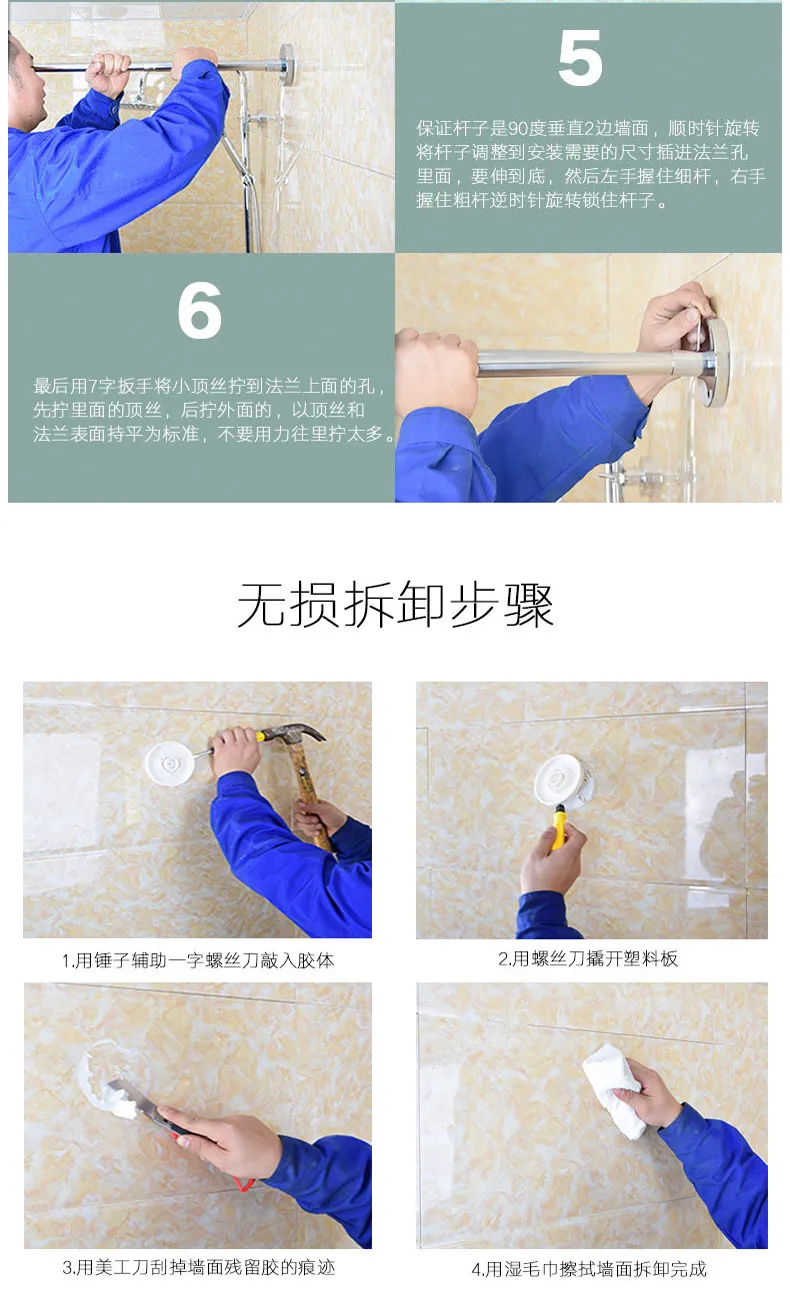 5

保证杆子是90度垂直2边墙面，顺时针旋转将杆子调整到安装需要的尺寸插进法兰孔里面，要伸到底，然后左手握住细杆，右手握住粗杆逆时针旋转锁住杆子。

6

最后用7字扳手将小顶丝拧到法兰上面的孔，先拧里面的顶丝，后拧外面的，以顶丝和法兰表面持平为标准，不要用力往里拧太多。

无损拆卸步骤

1.用锤子辅助一字螺丝刀敲入胶体

2.用螺丝刀撬开塑料板

3.用美工刀刮掉墙面残留胶的痕迹

4.用湿毛巾擦拭墙面拆卸完成