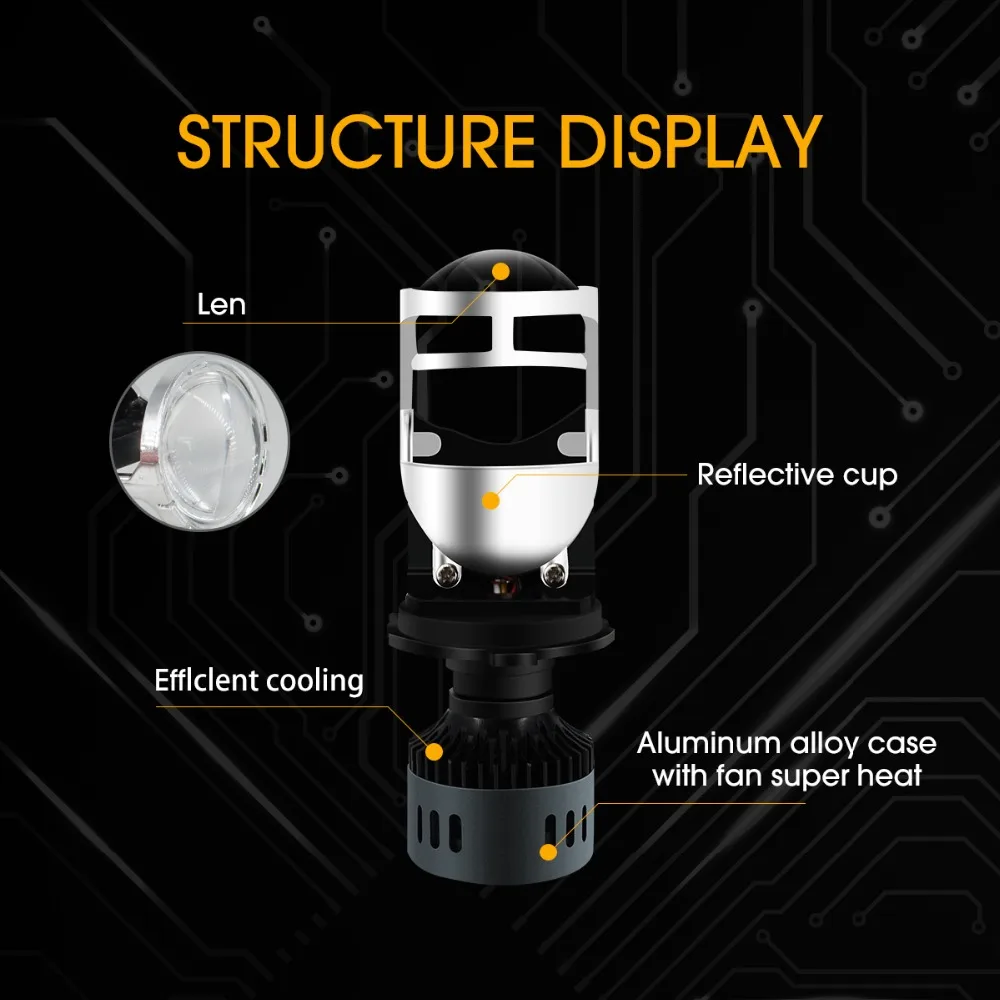 STRUCTURE DISPLAY

Len

Reflective cup

Efflclent cooling

Aluminum alloy case with fan super heat