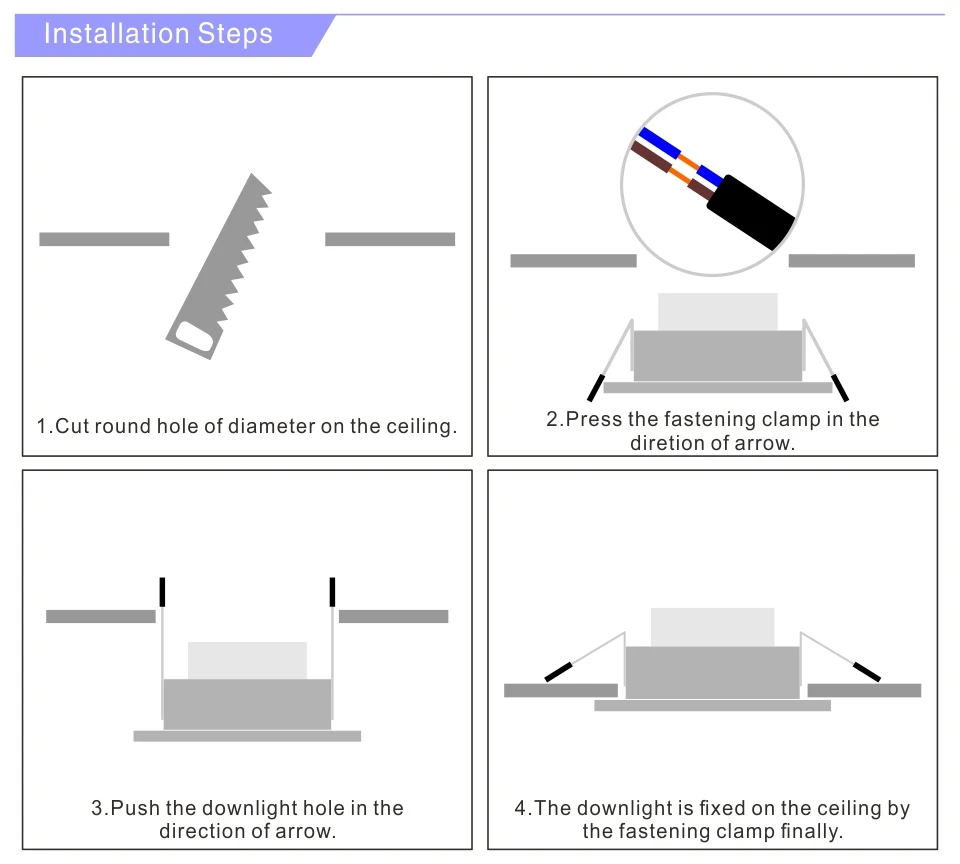 Installation Steps

1.Cut round hole of diameter on the ceiling.

2.Press the fastening clamp in the diretion of arrow.

3.Push the downlight hole in the direction of arrow.

4.The downlight is fixed on the ceiling by the fastening clamp finally.