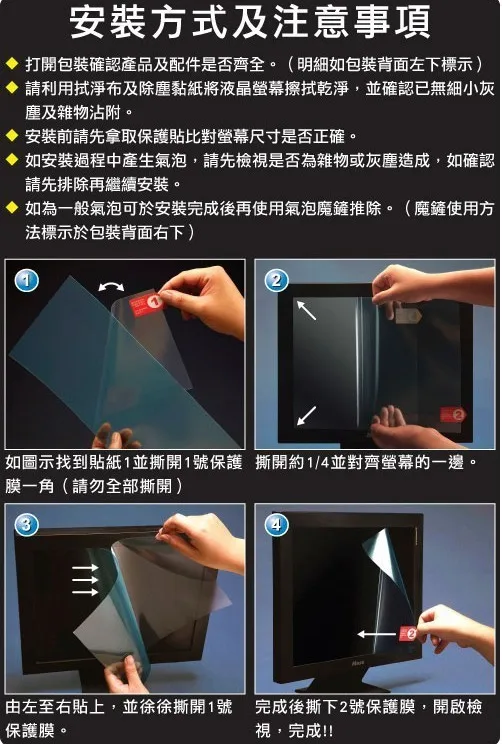 安裝方式及注意事項

◆ 打開包裝確認產品及配件是否齊全。（明細如包裝背面左下標示）

◆ 請利用拭淨布及除塵黏紙將液晶螢幕擦拭乾淨，並確認已無細小灰塵及雜物沾附。

◆ 安裝前請先拿取保護貼比對螢幕尺寸是否正確。

◆ 如安裝過程中產生氣泡，請先檢視是否為雜物或灰塵造成，如確認請先排除再繼續安裝。

◆ 如為一般氣泡可於安裝完成後再使用氣泡魔鏟推除。（魔鏟使用方法標示於包裝背面右下）

1

1

如圖示找到貼紙1並撕開1號保護膜一角（請勿全部撕開）

2

2

撕開約1/4並對齊螢幕的一邊。

3

由左至右貼上，並徐徐撕開1號保護膜。

4

2

完成後撕下2號保護膜，開啟檢視，完成!!