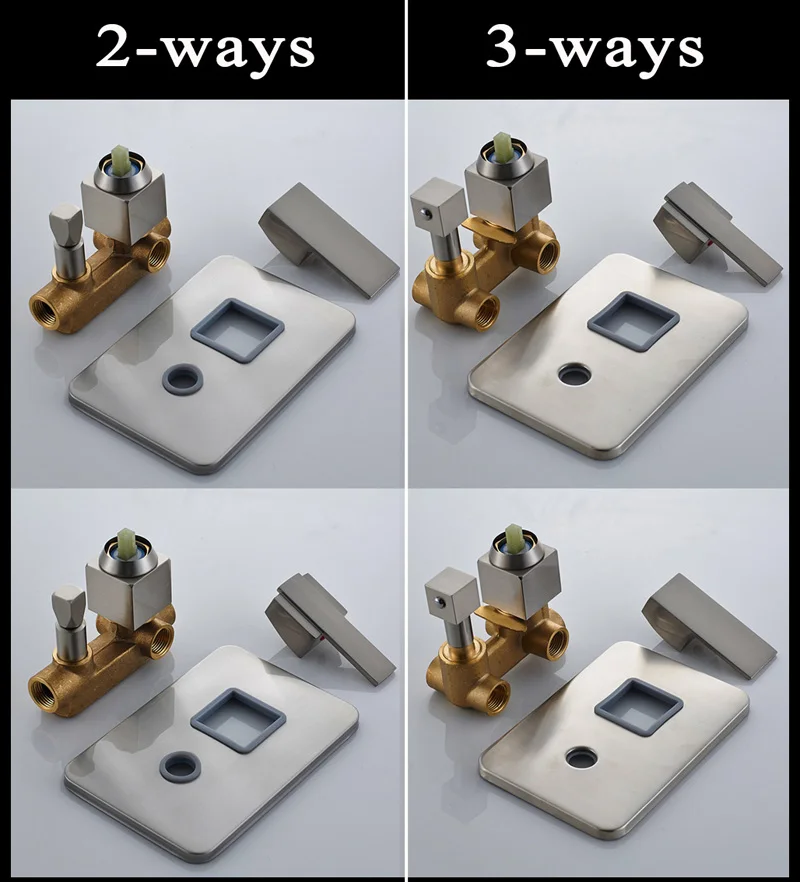 2-ways

3-ways