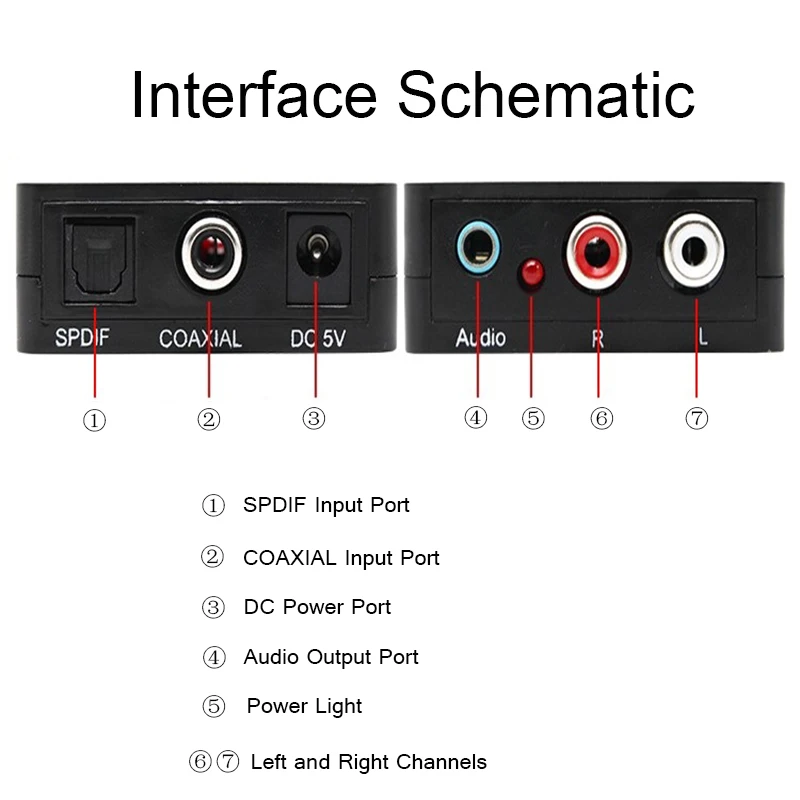 Interface Schematic

SPDIF COAXIAL DC 5V

Audio R L

① ② ③ ④ ⑤ ⑥ ⑦

① SPDIF Input Port

② COAXIAL Input Port

③ DC Power Port

④ Audio Output Port

⑤ Power Light

⑥⑦ Left and Right Channels