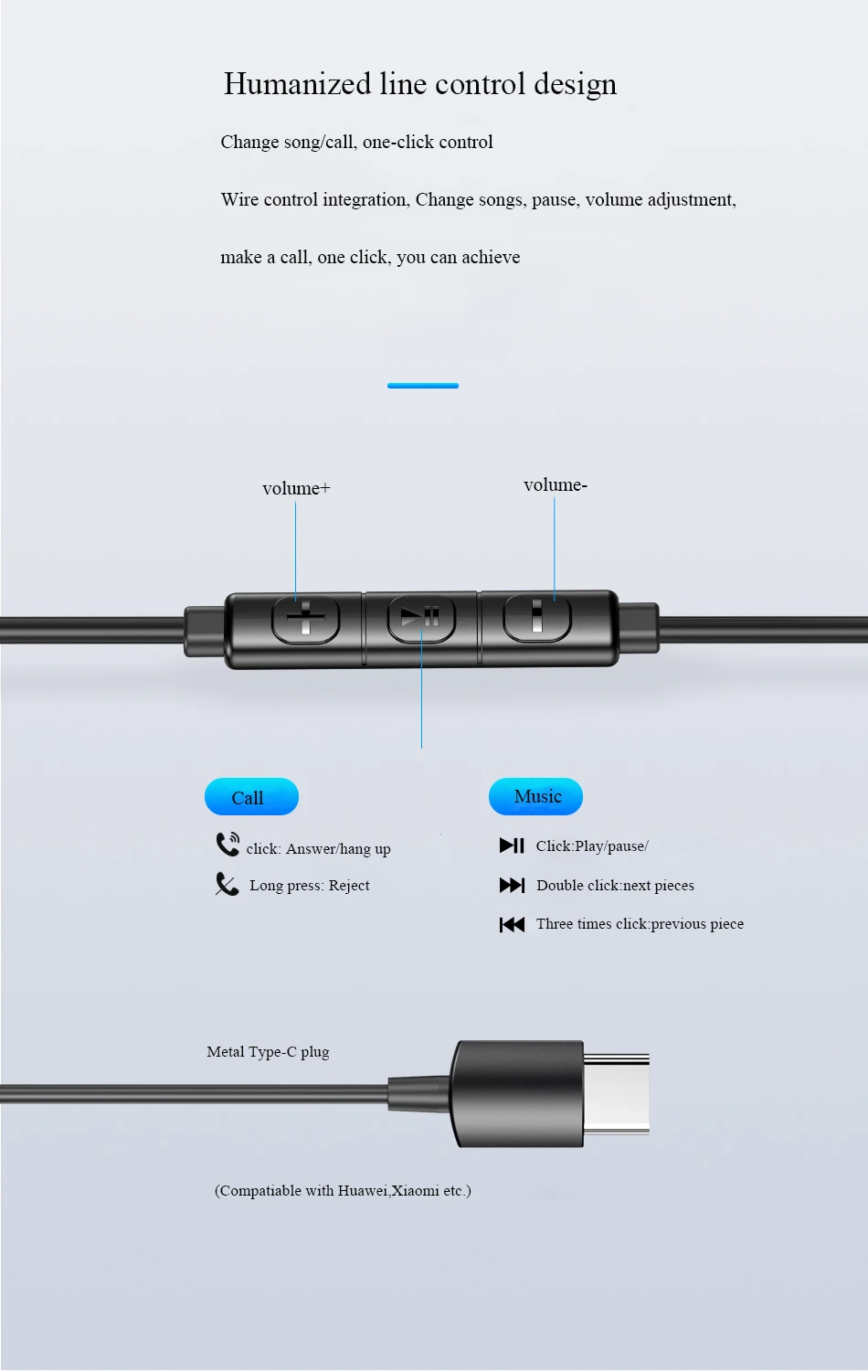 Humanized line control design

Change song/call, one-click control

Wire control integration, Change songs, pause, volume adjustment,

make a call, one click, you can achieve

volume+

volume-

Call

click: Answer/hang up

Long press: Reject

Music

Click:Play/pause/

Double click:next pieces

Three times click:previous piece

Metal Type-C plug

(Compatiable with Huawei,Xiaomi etc.)