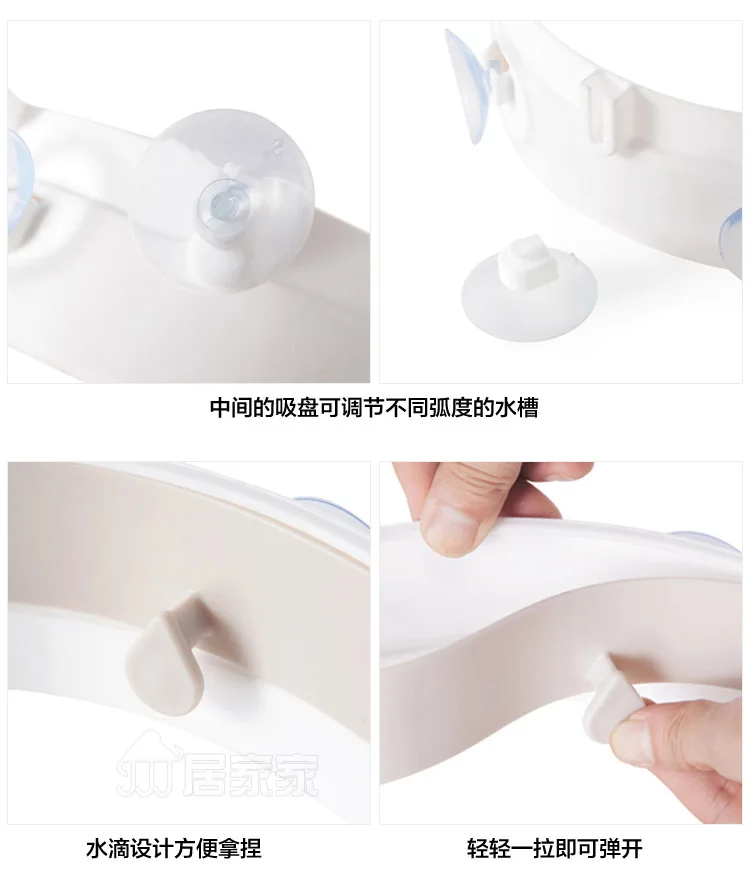 中间的吸盘可调节不同弧度的水槽

居家家

水滴设计方便拿捏

轻轻一拉即可弹开