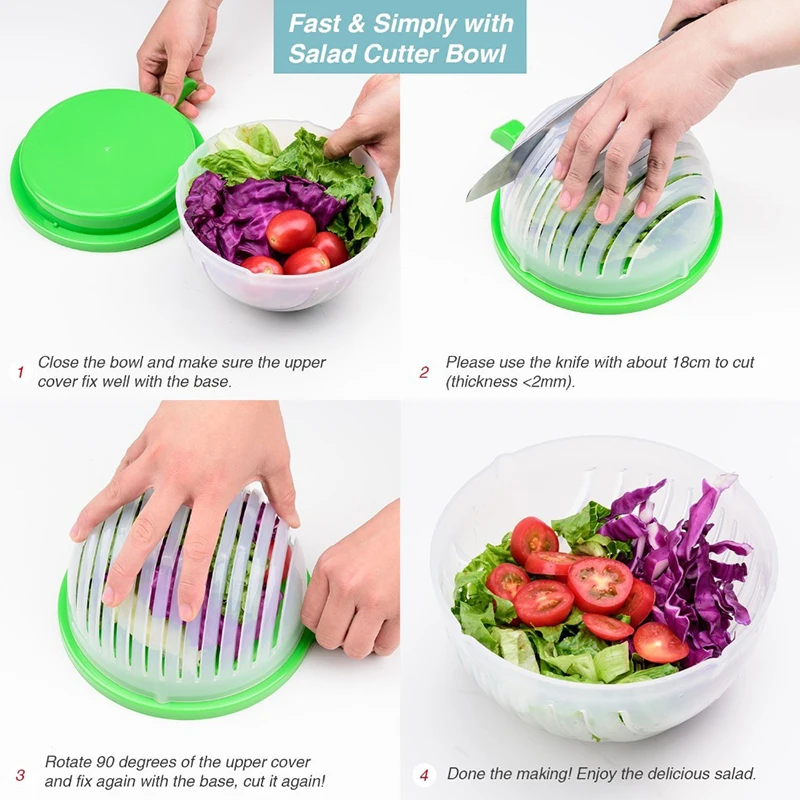 Fast & Simply with Salad Cutter Bowl

1 Close the bowl and make sure the upper cover fix well with the base.

2 Please use the knife with about 18cm to cut (thickness <2mm).

3 Rotate 90 degrees of the upper cover and fix again with the base, cut it again!

4 Done the making! Enjoy the delicious salad.