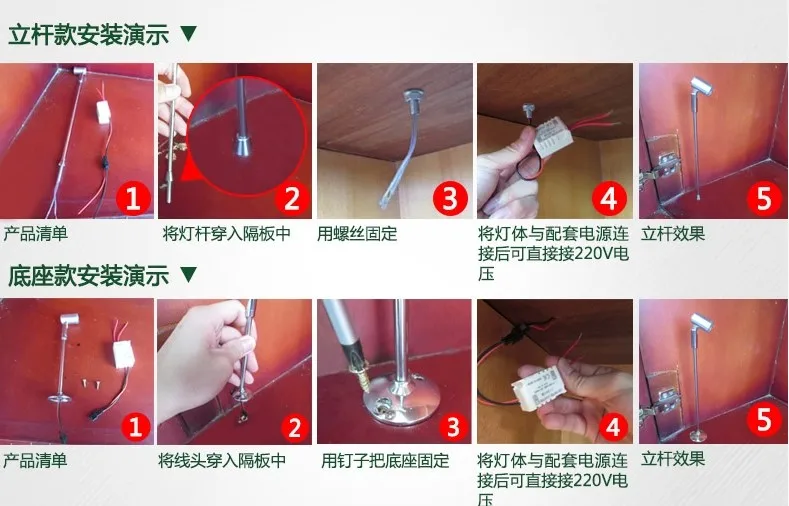 立杆款安装演示 ▼

1
产品清单

2
将灯杆穿入隔板中

3
用螺丝固定

4
将灯体与配套电源连接后可直接接220V电压

5
立杆效果

底座款安装演示 ▼

1
产品清单

2
将线头穿入隔板中

3
用钉子把底座固定

4
将灯体与配套电源连接后可直接接220V电压

5
立杆效果