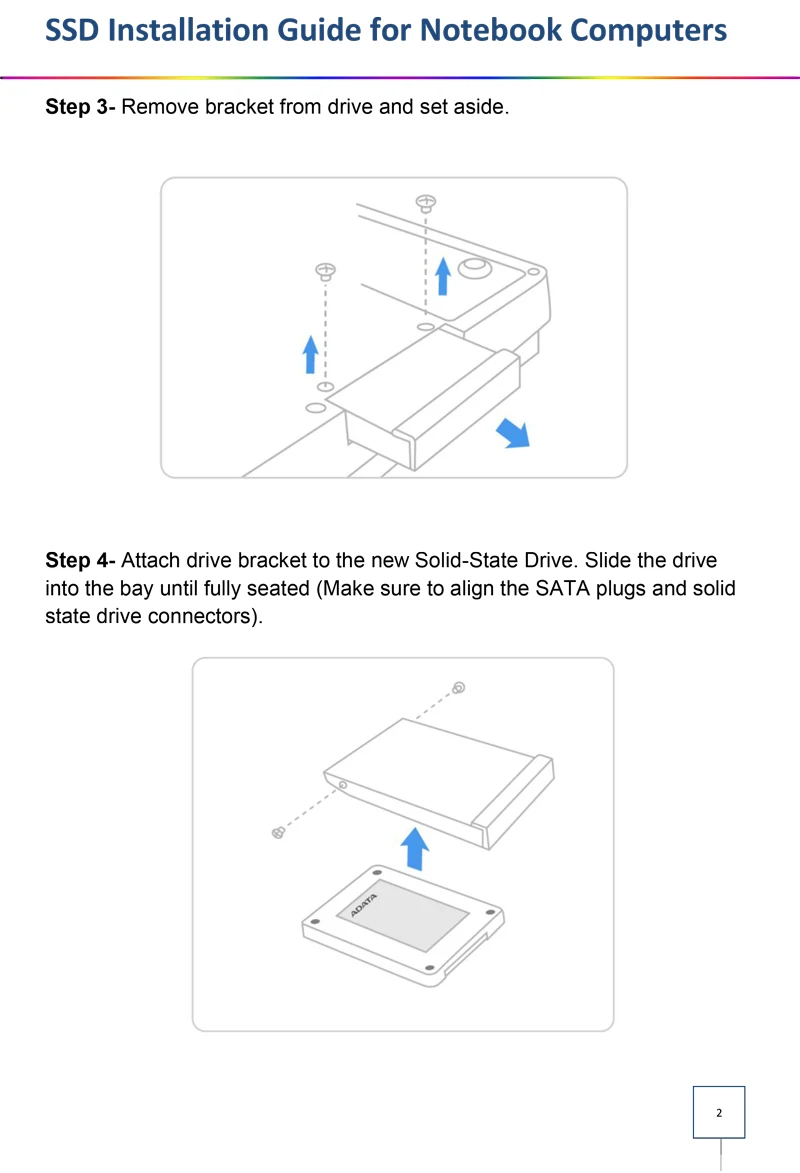 SSD Installation Guide for Notebook Computers

Step 3- Remove bracket from drive and set aside.

Step 4- Attach drive bracket to the new Solid-State Drive. Slide the drive into the bay until fully seated (Make sure to align the SATA plugs and solid state drive connectors).

ADATA

2