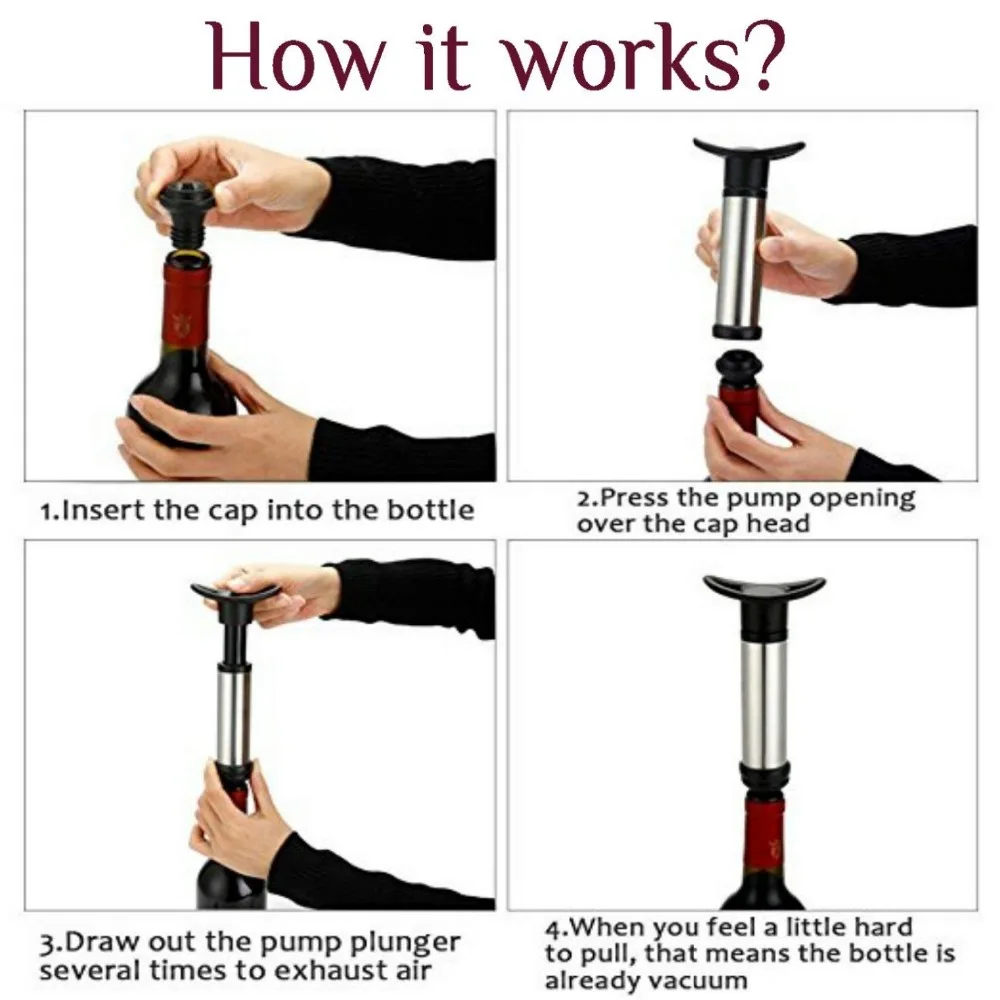 How it works?

1.Insert the cap into the bottle

2.Press the pump opening over the cap head

3.Draw out the pump plunger several times to exhaust air

4.When you feel a little hard to pull, that means the bottle is already vacuum