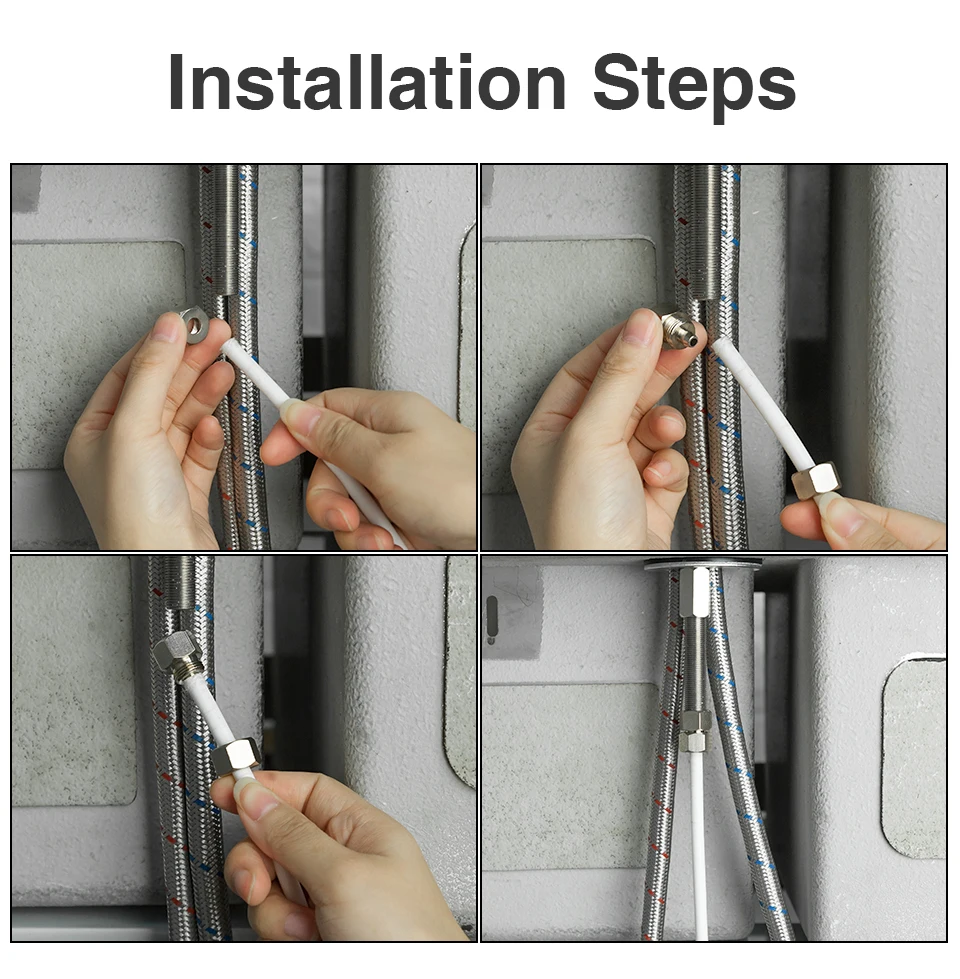 Installation Steps