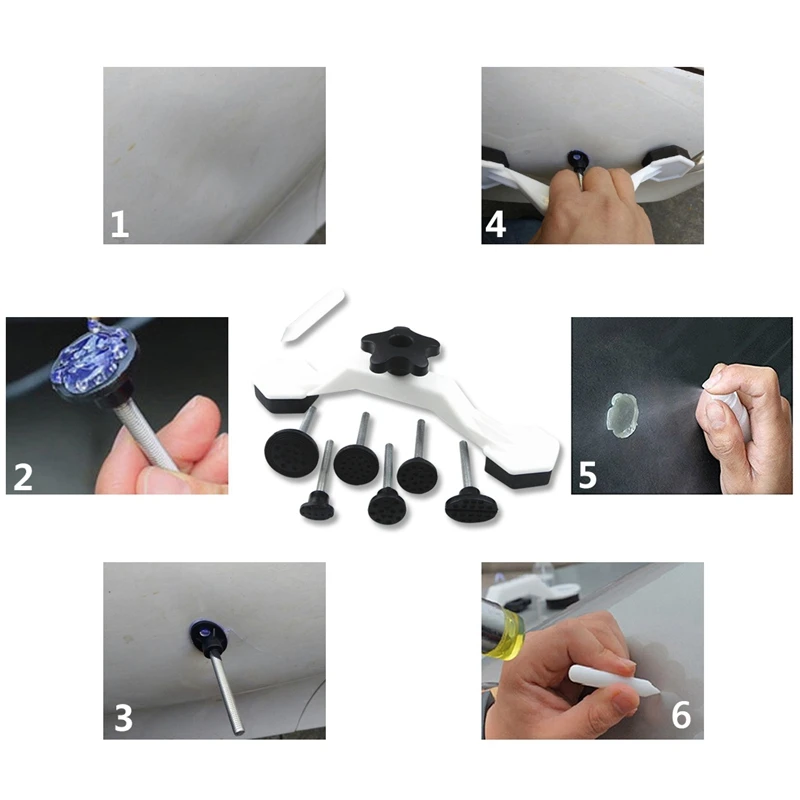 1

4

2

5

3

6