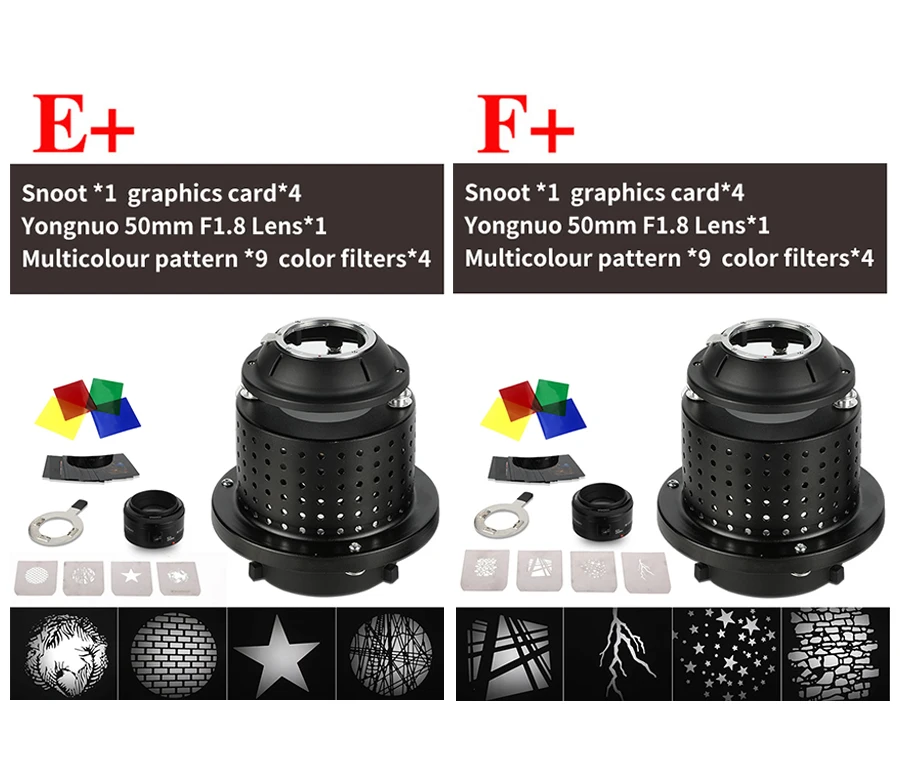 E+

Snoot *1 graphics card*4
Yongnuo 50mm F1.8 Lens*1
Multicolour pattern *9 color filters*4

F+

Snoot *1 graphics card*4
Yongnuo 50mm F1.8 Lens*1
Multicolour pattern *9 color filters*4