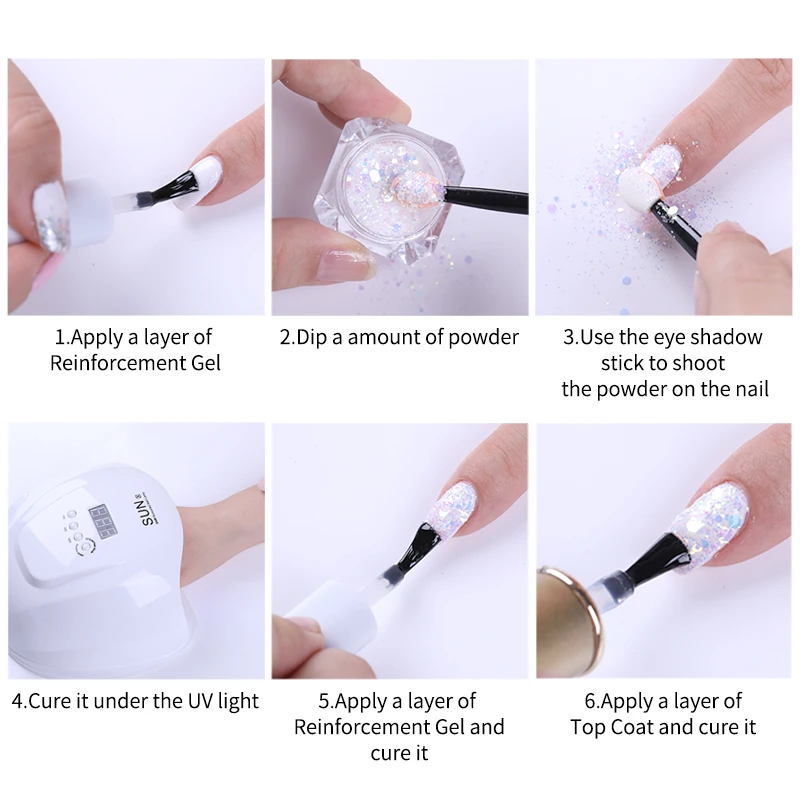 1.Apply a layer of Reinforcement Gel

2.Dip a amount of powder

3.Use the eye shadow stick to shoot the powder on the nail

SUN

4.Cure it under the UV light

5.Apply a layer of Reinforcement Gel and cure it

6.Apply a layer of Top Coat and cure it