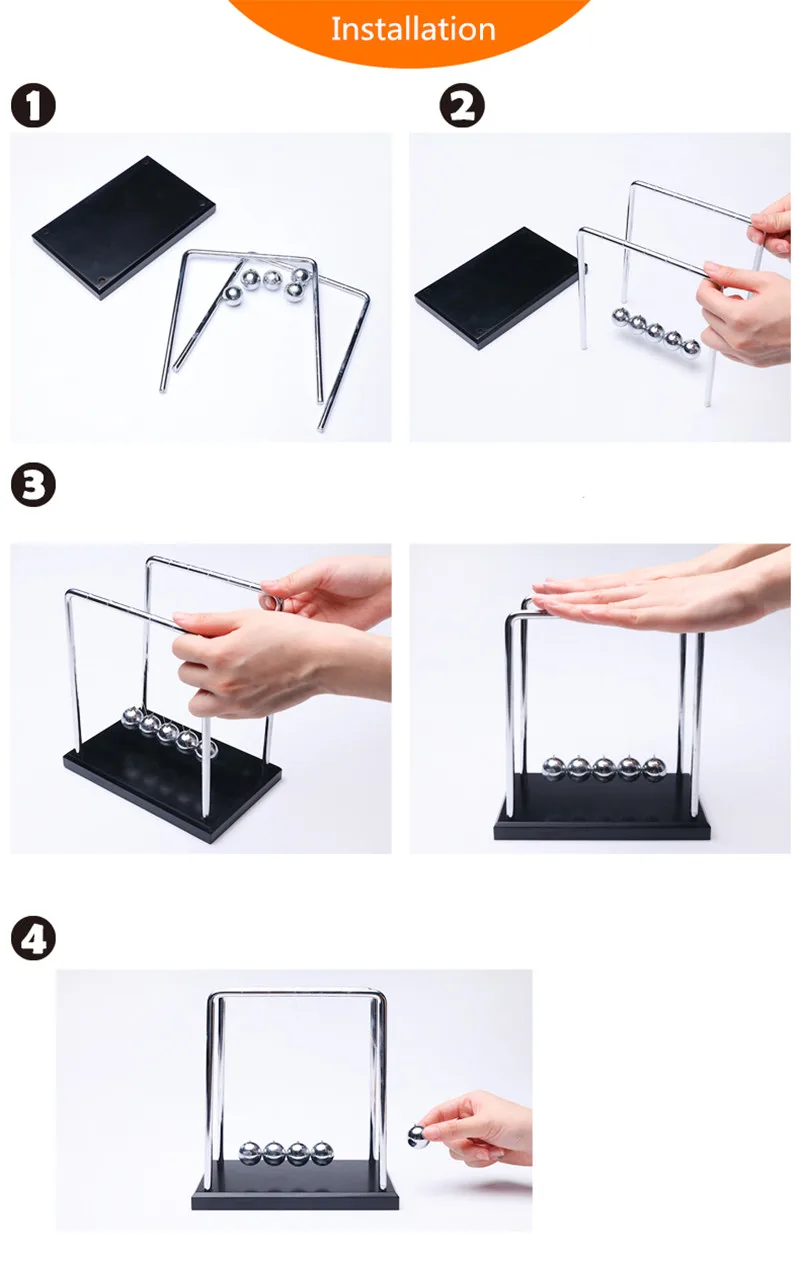 Installation

1

2

3

4