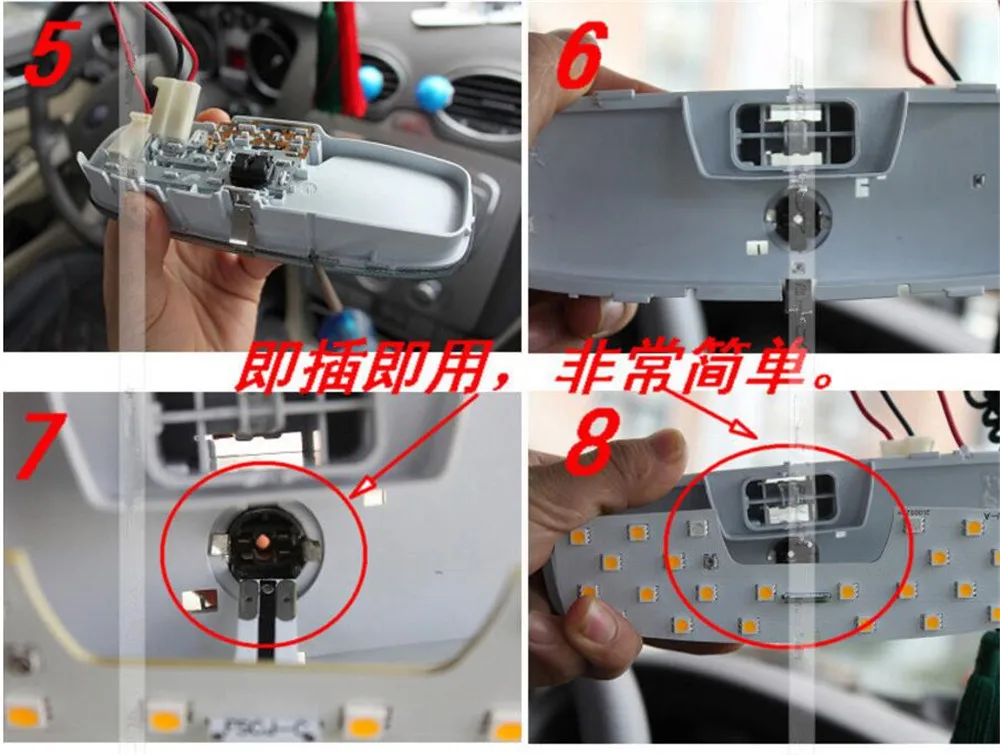 5

6

即插即用，非常简单。

7

8