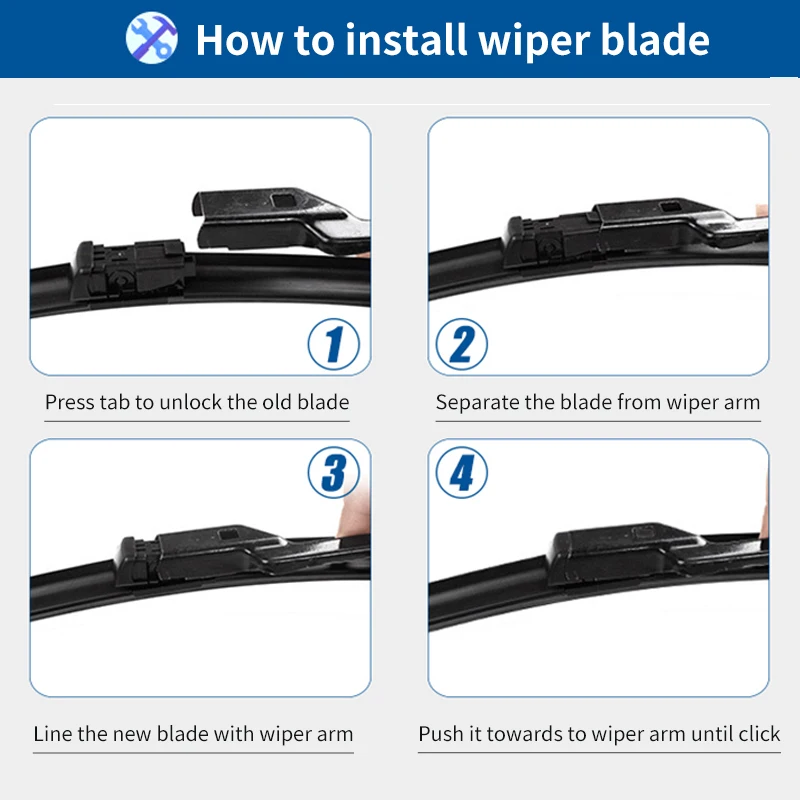 How to install wiper blade

1

Press tab to unlock the old blade

2

Separate the blade from wiper arm

3

Line the new blade with wiper arm

4

Push it towards to wiper arm until click