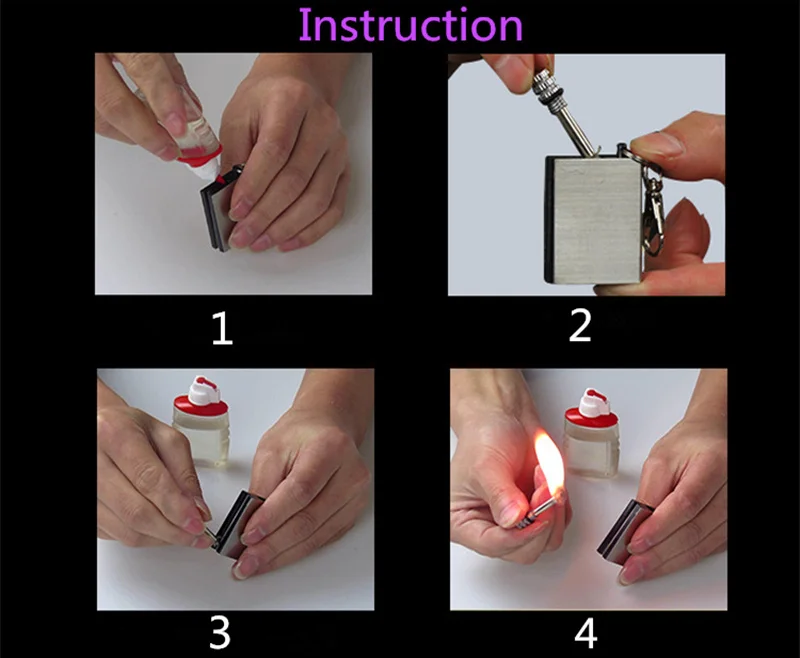 Instruction

1

2

3

4