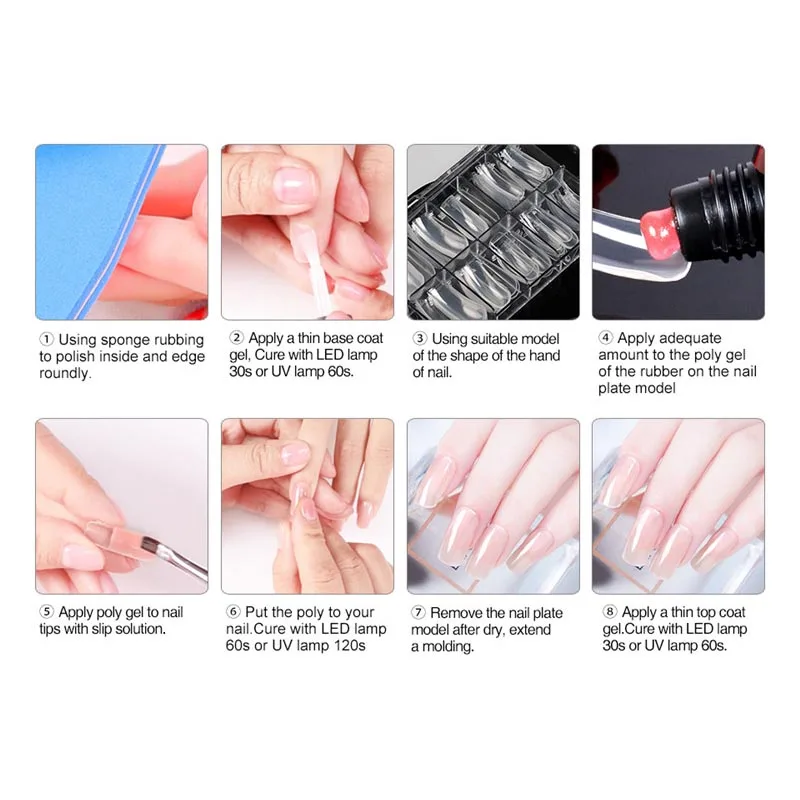 ① Using sponge rubbing to polish inside and edge roundly.

② Apply a thin base coat gel, Cure with LED lamp 30s or UV lamp 60s.

③ Using suitable model of the shape of the hand of nail.

④ Apply adequate amount to the poly gel of the rubber on the nail plate model

⑤ Apply poly gel to nail tips with slip solution.

⑥ Put the poly to your nail.Cure with LED lamp 60s or UV lamp 120s

⑦ Remove the nail plate model after dry, extend a molding.

⑧ Apply a thin top coat gel.Cure with LED lamp 30s or UV lamp 60s.