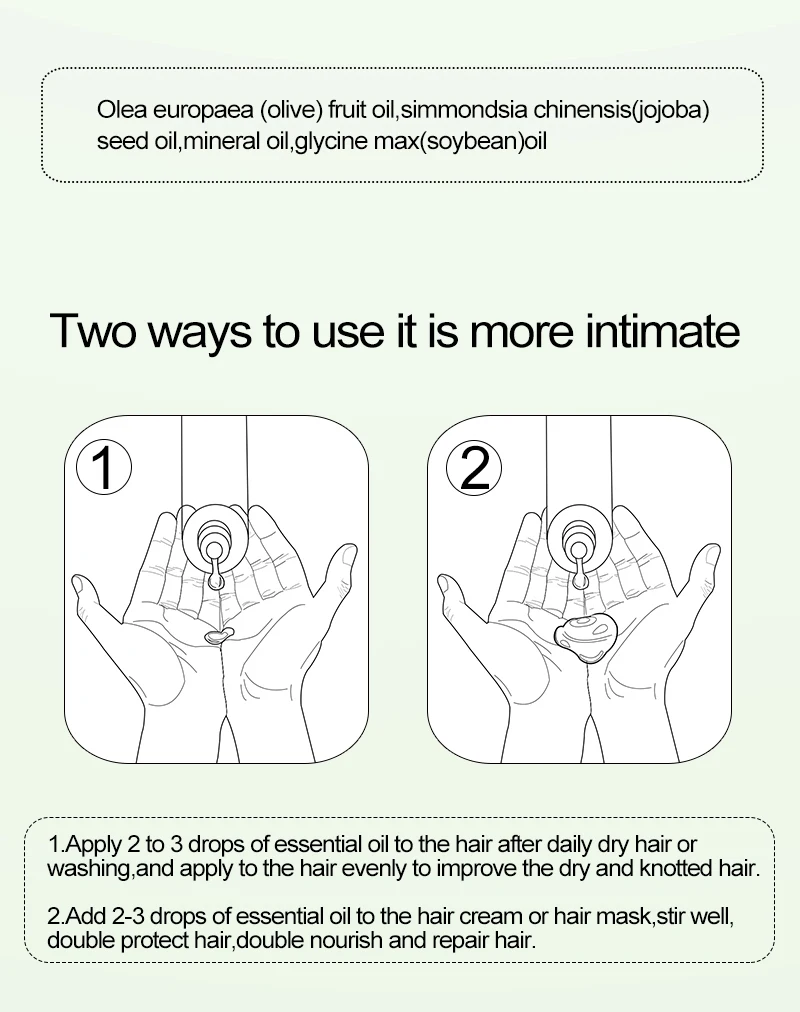 Olea europaea (olive) fruit oil,simmondsia chinensis(jojoba) seed oil,mineral oil,glycine max(soybean)oil

Two ways to use it is more intimate

1

2

1.Apply 2 to 3 drops of essential oil to the hair after daily dry hair or washing,and apply to the hair evenly to improve the dry and knotted hair.

2.Add 2-3 drops of essential oil to the hair cream or hair mask,stir well, double protect hair,double nourish and repair hair.