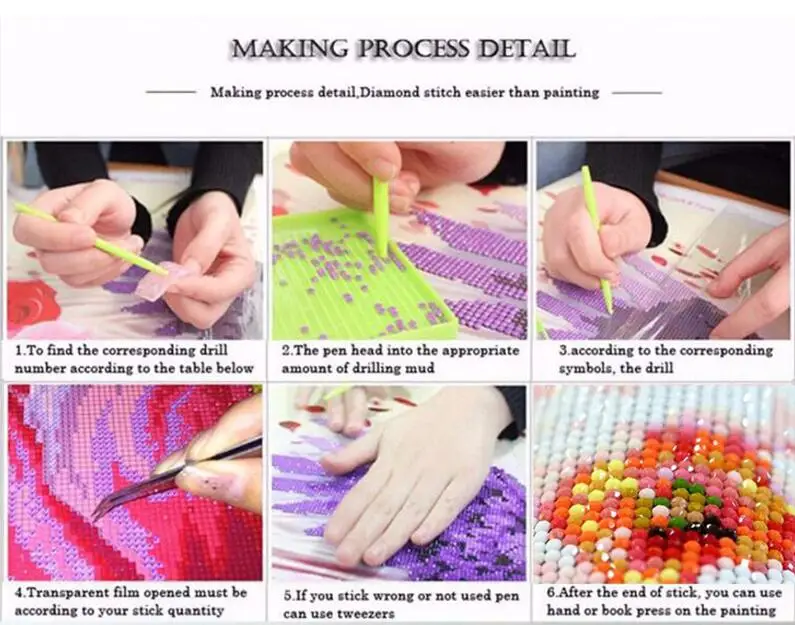 MAKING PROCESS DETAIL

Making process detail,Diamond stitch easier than painting

1.To find the corresponding drill number according to the table below

2.The pen head into the appropriate amount of drilling mud

3.according to the corresponding symbols, the drill

4.Transparent film opened must be according to your stick quantity

5.If you stick wrong or not used pen can use tweezers

6.After the end of stick, you can use hand or book press on the painting