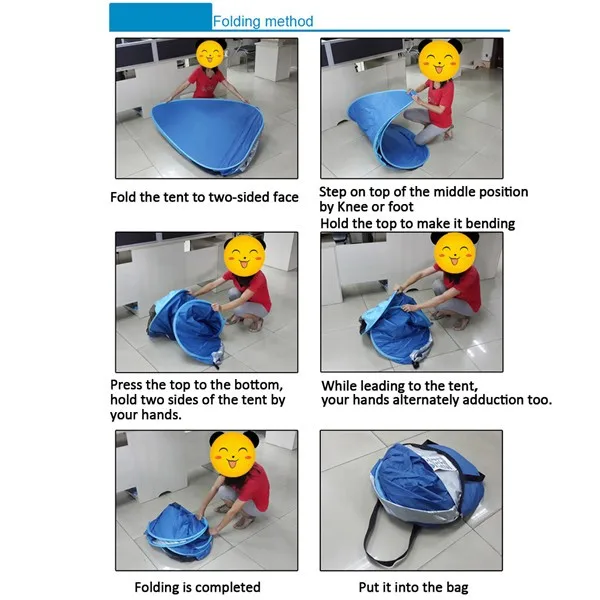 Folding method

Fold the tent to two-sided face

Step on top of the middle position
by Knee or foot
Hold the top to make it bending

Press the top to the bottom,
hold two sides of the tent by
your hands.

While leading to the tent,
your hands alternately adduction too.

Folding is completed

Put it into the bag