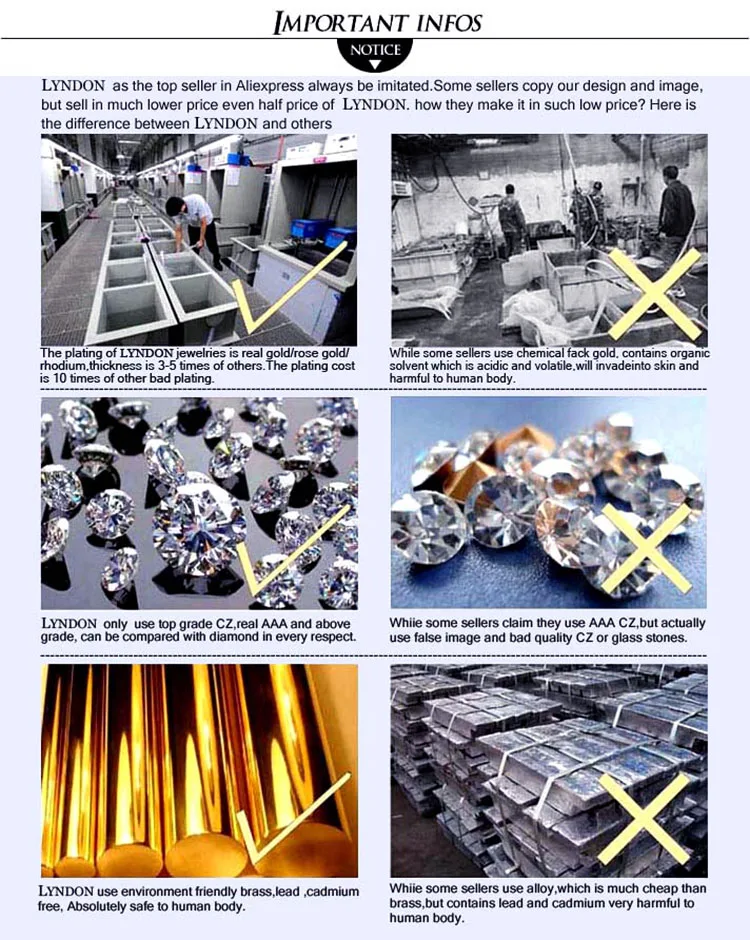 IMPORTANT INFOS

NOTICE

LYNDON as the top seller in Aliexpress always be imitated.Some sellers copy our design and image, but sell in much lower price even half price of LYNDON. how they make it in such low price? Here is the difference between LYNDON and others

The plating of LYNDON jewelries is real gold/rose gold/ rhodium,thickness is 3-5 times of others.The plating cost is 10 times of other bad plating.

While some sellers use chemical fack gold, contains organic solvent which is acidic and volatile,will invadeinto skin and harmful to human body.

LYNDON only use top grade CZ,real AAA and above grade, can be compared with diamond in every respect.

Whiie some sellers claim they use AAA CZ,but actually use false image and bad quality CZ or glass stones.

LYNDON use environment friendly brass,lead ,cadmium free, Absolutely safe to human body.

Whiie some sellers use alloy,which is much cheap than brass,but contains lead and cadmium very harmful to human body.