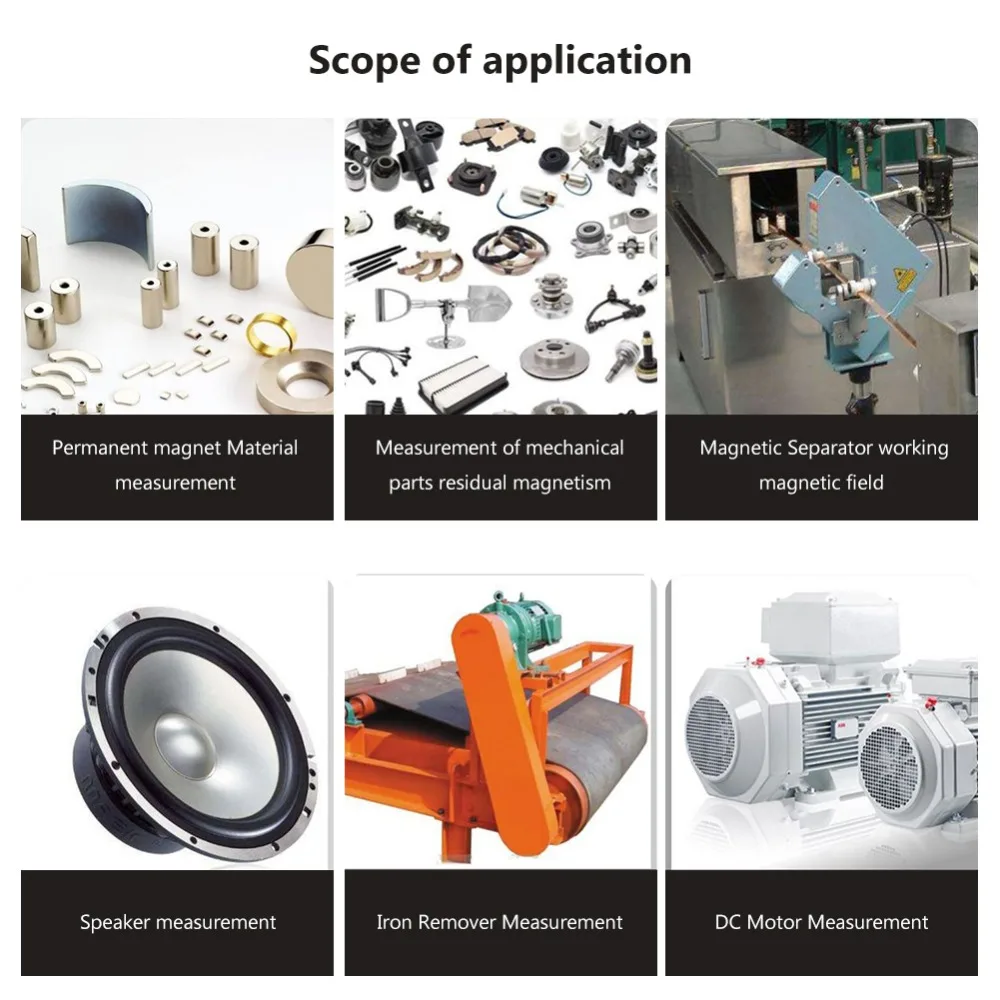 Scope of application

Permanent magnet Material measurement

Measurement of mechanical parts residual magnetism

Magnetic Separator working magnetic field

Speaker measurement

Iron Remover Measurement

DC Motor Measurement